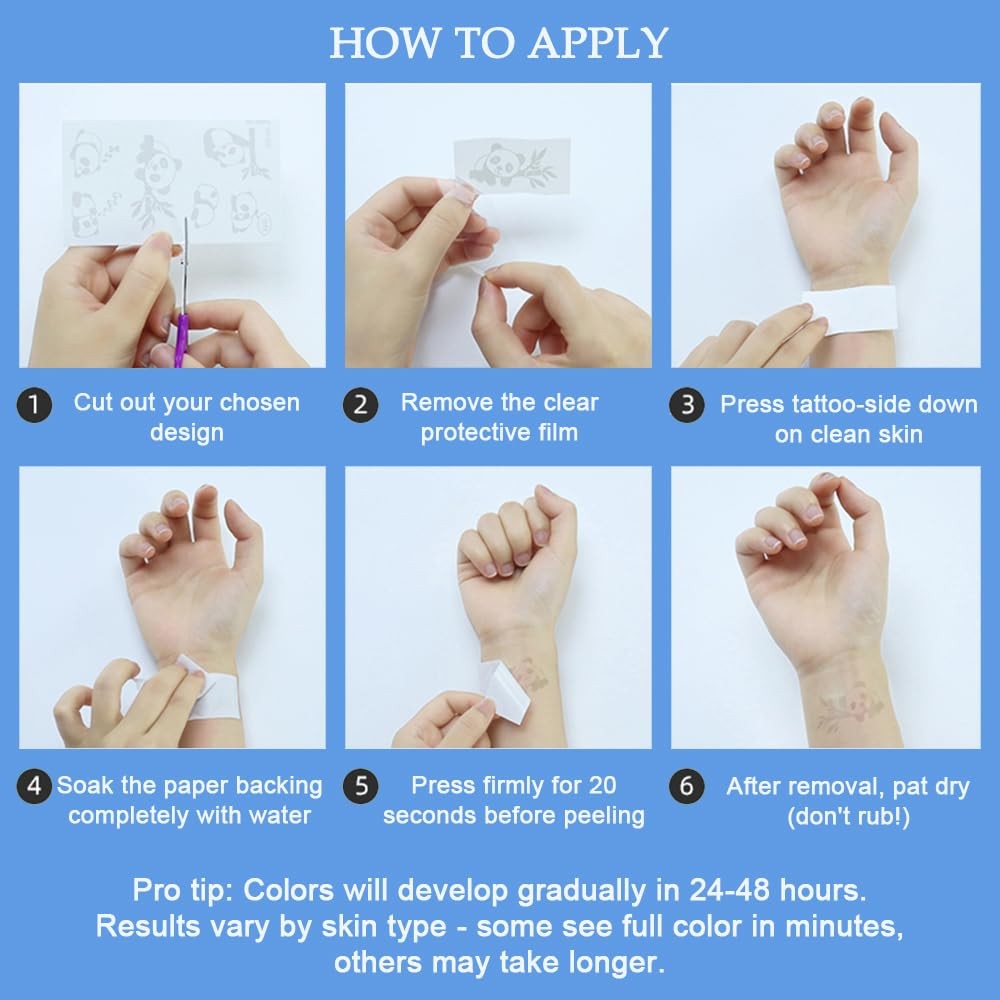 HOW TO APPLY

1 Cut out your chosen design

2 Remove the clear protective film

3 Press tattoo-side down on clean skin

4 Soak the paper backing completely with water

5 Press firmly for 20 seconds before peeling

6 After removal, pat dry (don't rub!)

Pro tip: Colors will develop gradually in 24-48 hours. Results vary by skin type - some see full color in minutes, others may take longer.