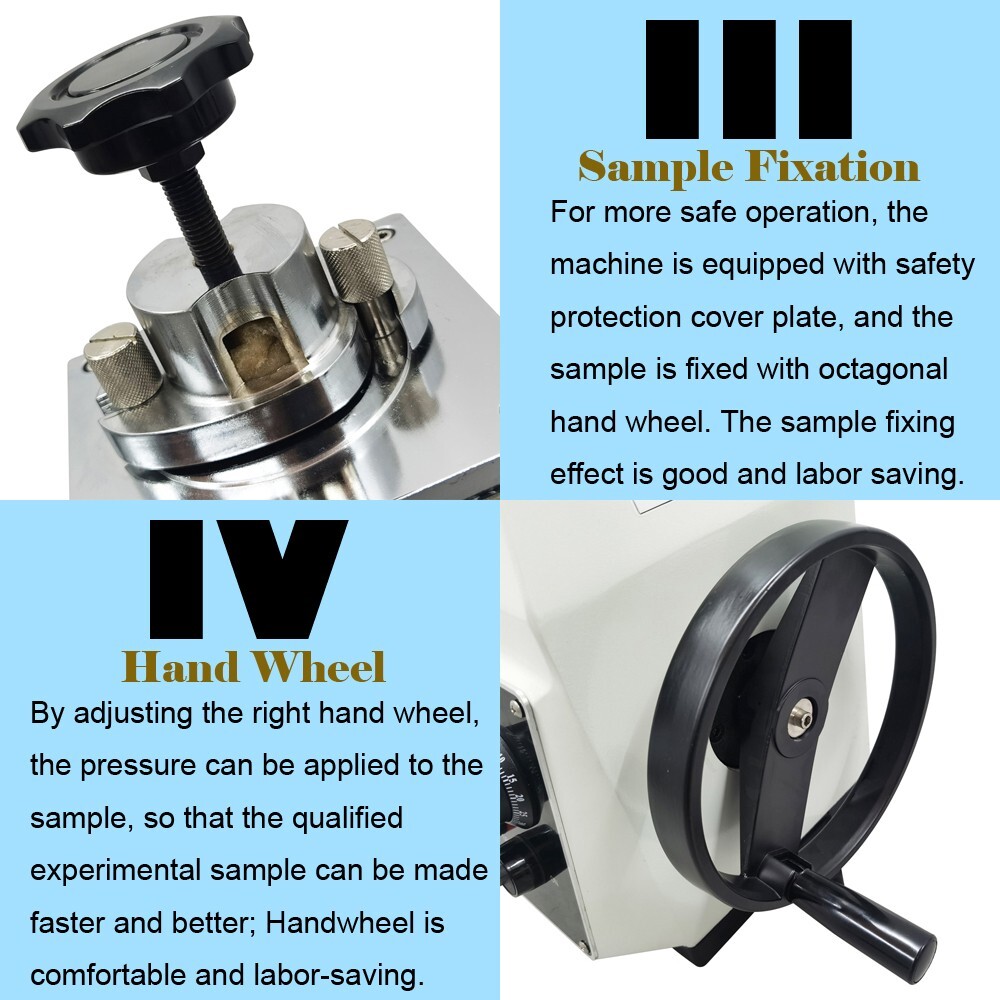 III
Sample Fixation
For more safe operation, the machine is equipped with safety protection cover plate, and the sample is fixed with octagonal hand wheel. The sample fixing effect is good and labor saving.

IV
Hand Wheel
By adjusting the right hand wheel, the pressure can be applied to the sample, so that the qualified experimental sample can be made faster and better; Handwheel is comfortable and labor-saving.