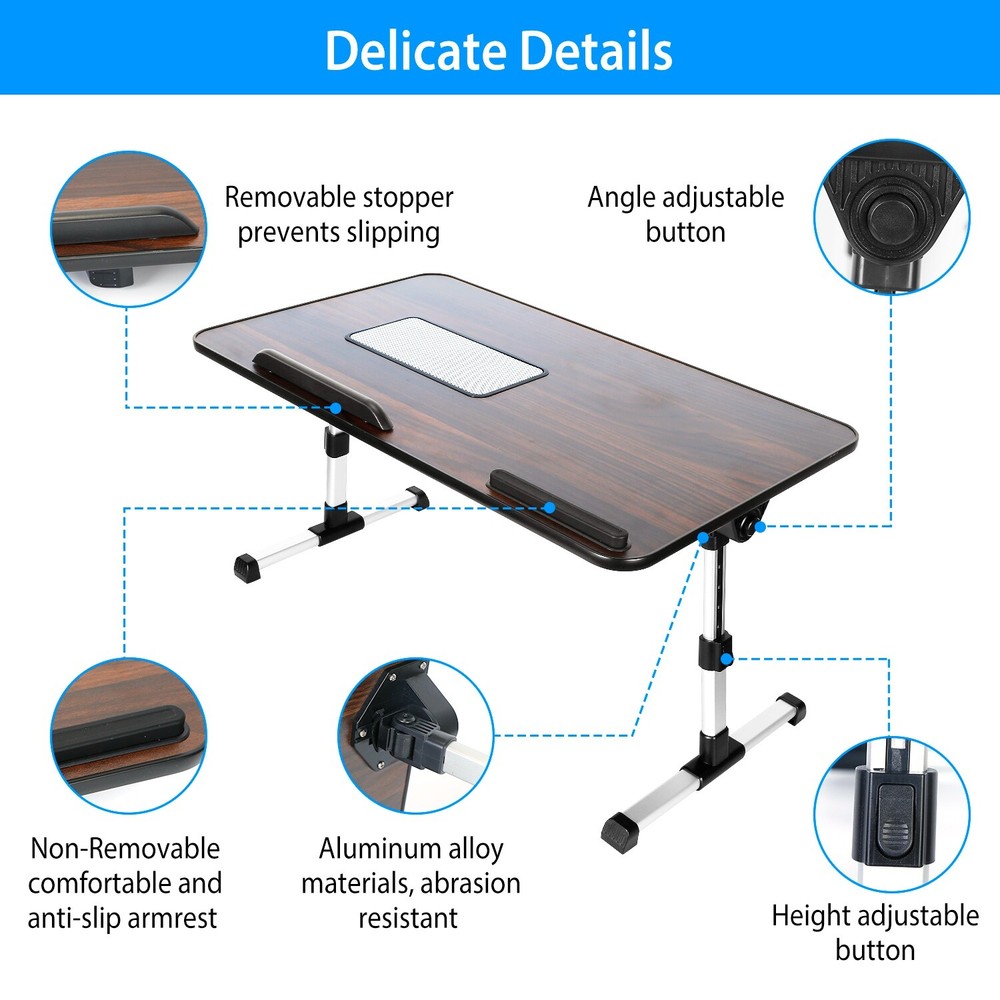 Delicate Details

Removable stopper prevents slipping

Angle adjustable button

Non-Removable comfortable and anti-slip armrest

Aluminum alloy materials, abrasion resistant

Height adjustable button