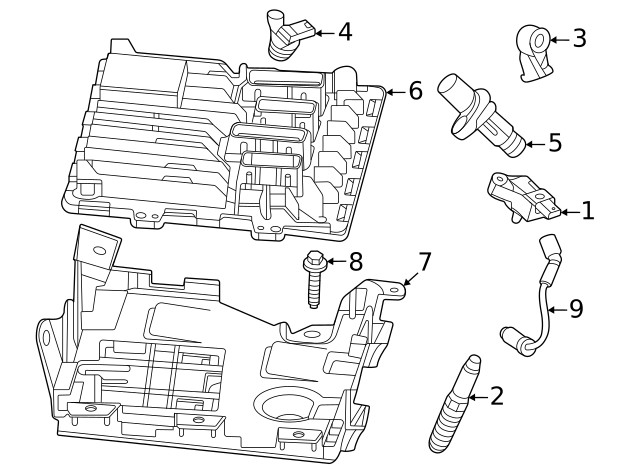 4
3
6
5
1
8
7
9
2