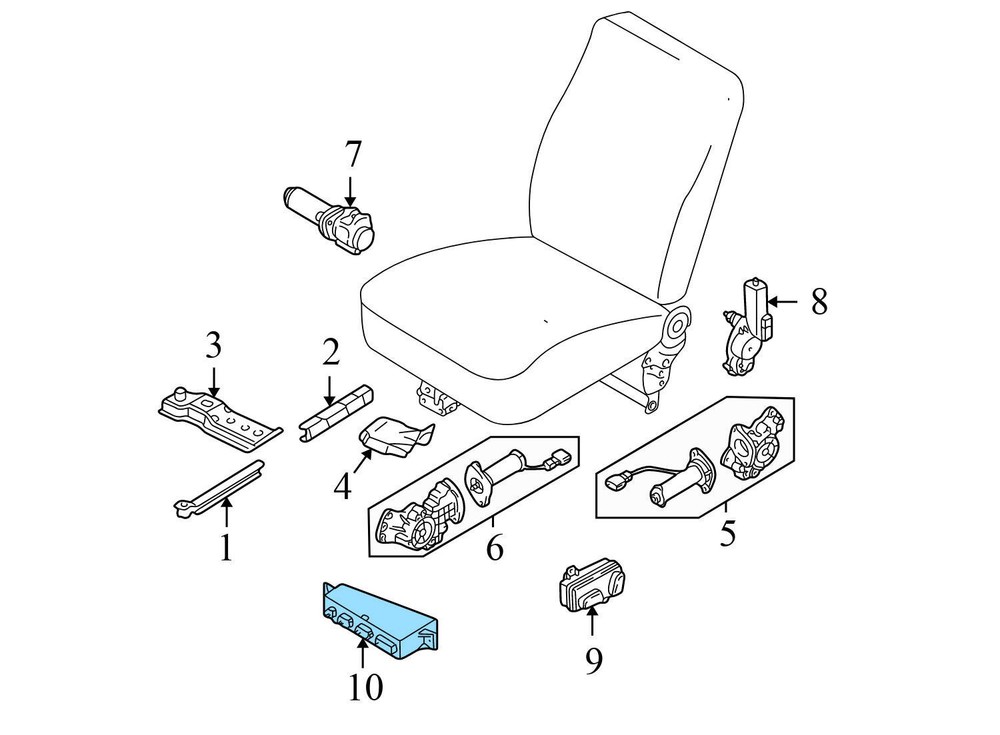 7
8
3
2
4
1
6
5
9
10