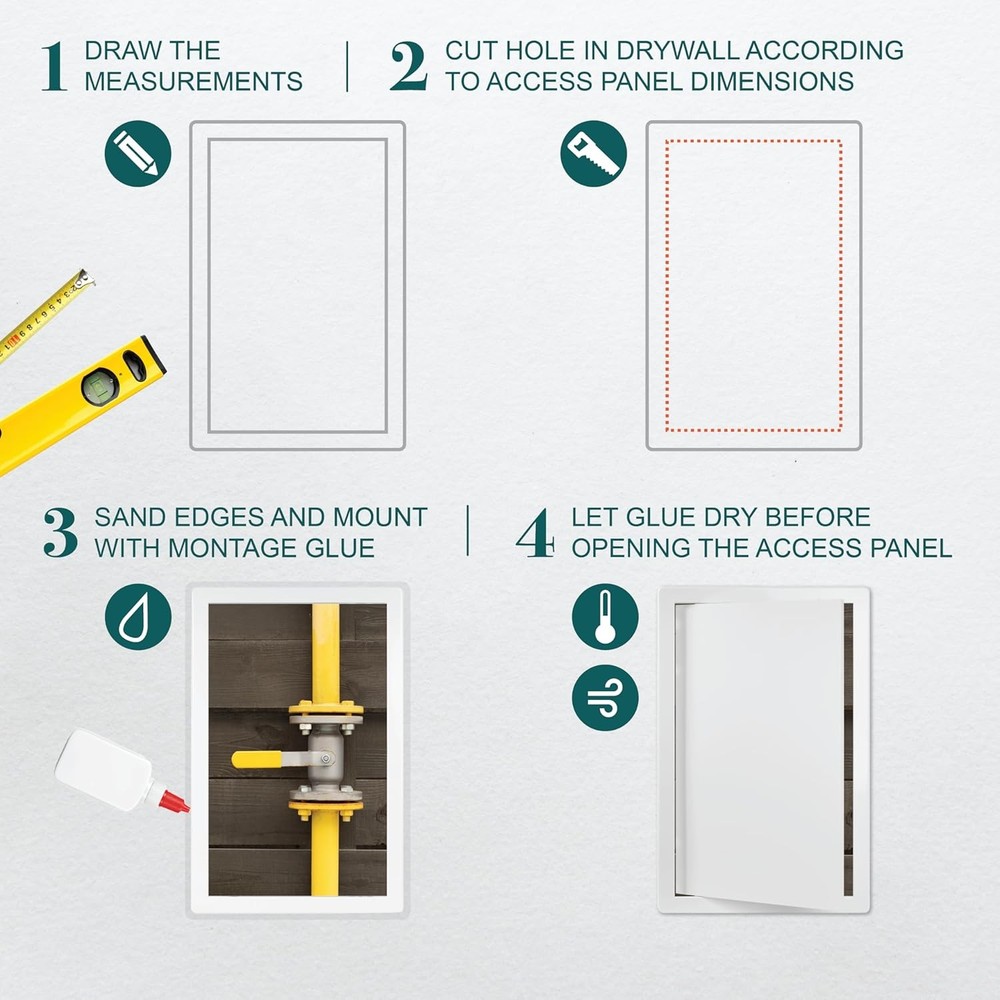 1 DRAW THE MEASUREMENTS

2 CUT HOLE IN DRYWALL ACCORDING TO ACCESS PANEL DIMENSIONS

3 SAND EDGES AND MOUNT WITH MONTAGE GLUE

4 LET GLUE DRY BEFORE OPENING THE ACCESS PANEL