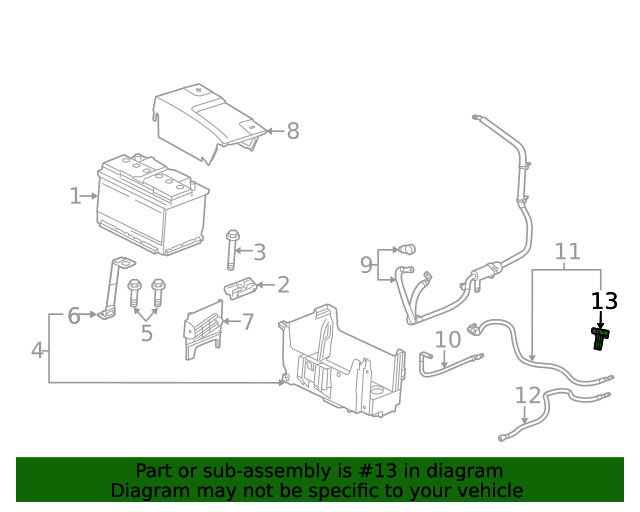 8
1
3
2
9
11
13
6
5
7
4
10
12

Part or sub-assembly is #13 in diagram
Diagram may not be specific to your vehicle