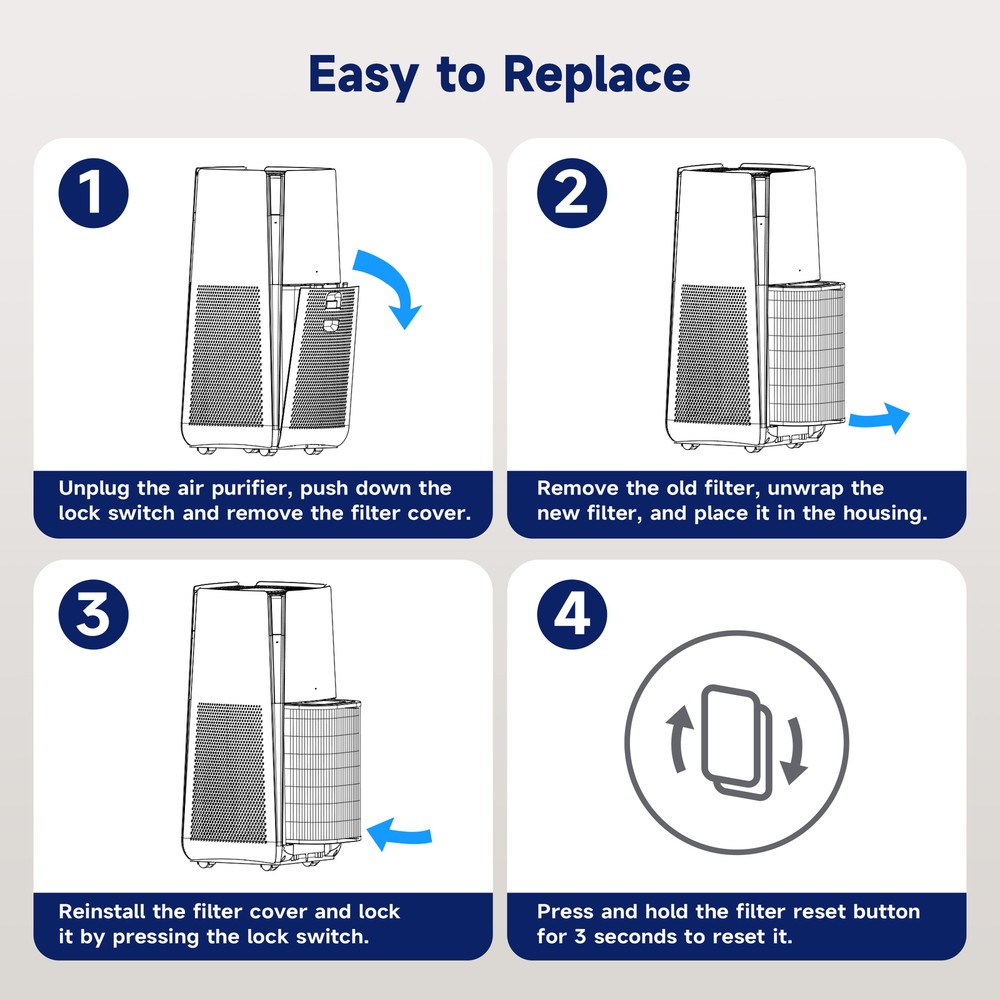 Easy to Replace

1

Unplug the air purifier, push down the lock switch and remove the filter cover.

2

Remove the old filter, unwrap the new filter, and place it in the housing.

3

Reinstall the filter cover and lock it by pressing the lock switch.

4

Press and hold the filter reset button for 3 seconds to reset it.