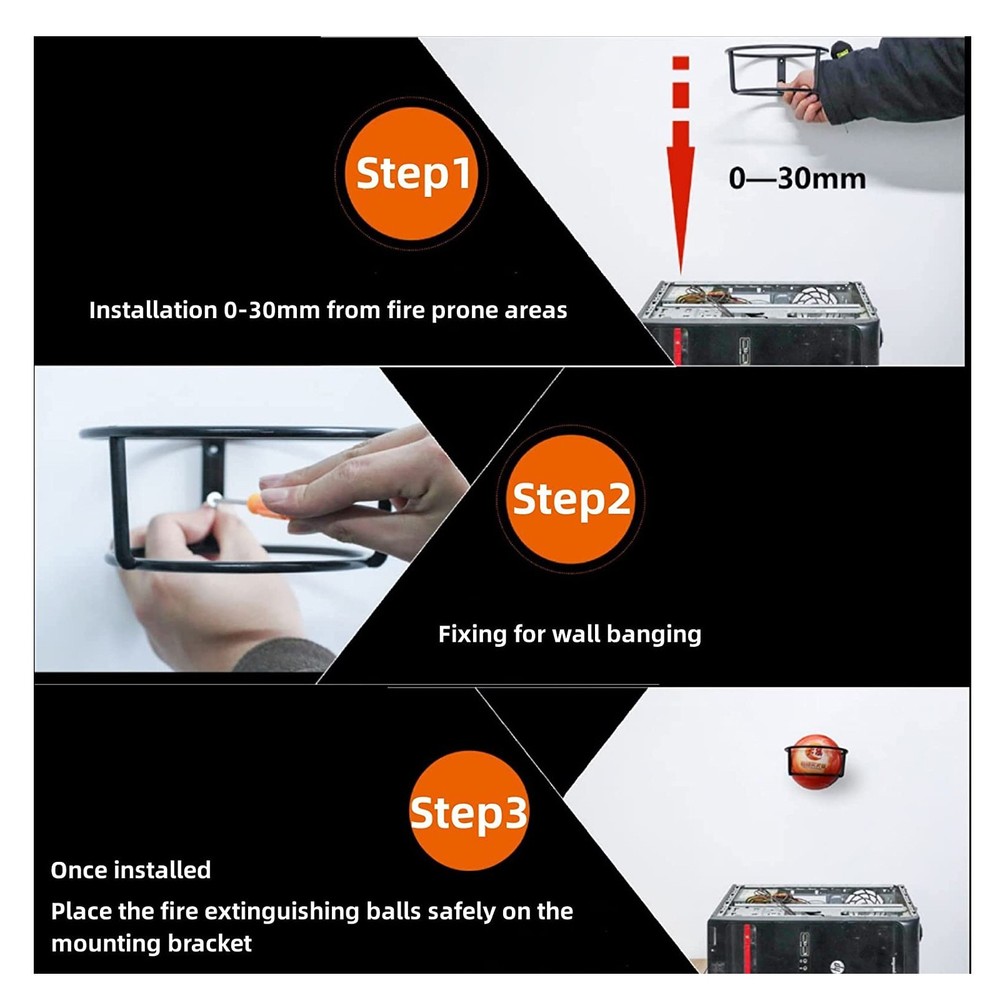 Step1

0—30mm

Installation 0-30mm from fire prone areas

Step2

Fixing for wall banging

Step3

Once installed

Place the fire extinguishing balls safely on the mounting bracket