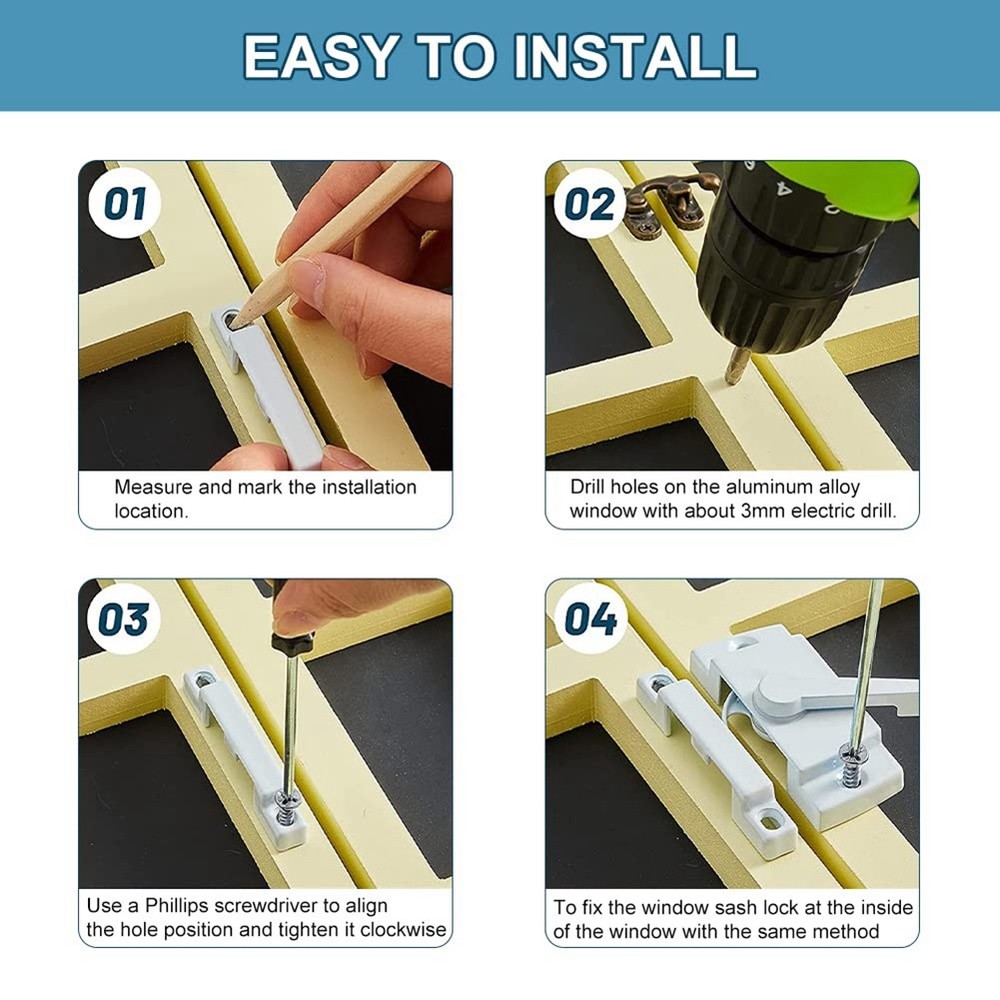 EASY TO INSTALL

01

Measure and mark the installation location.

02

Drill holes on the aluminum alloy window with about 3mm electric drill.

03

Use a Phillips screwdriver to align the hole position and tighten it clockwise

04

To fix the window sash lock at the inside of the window with the same method