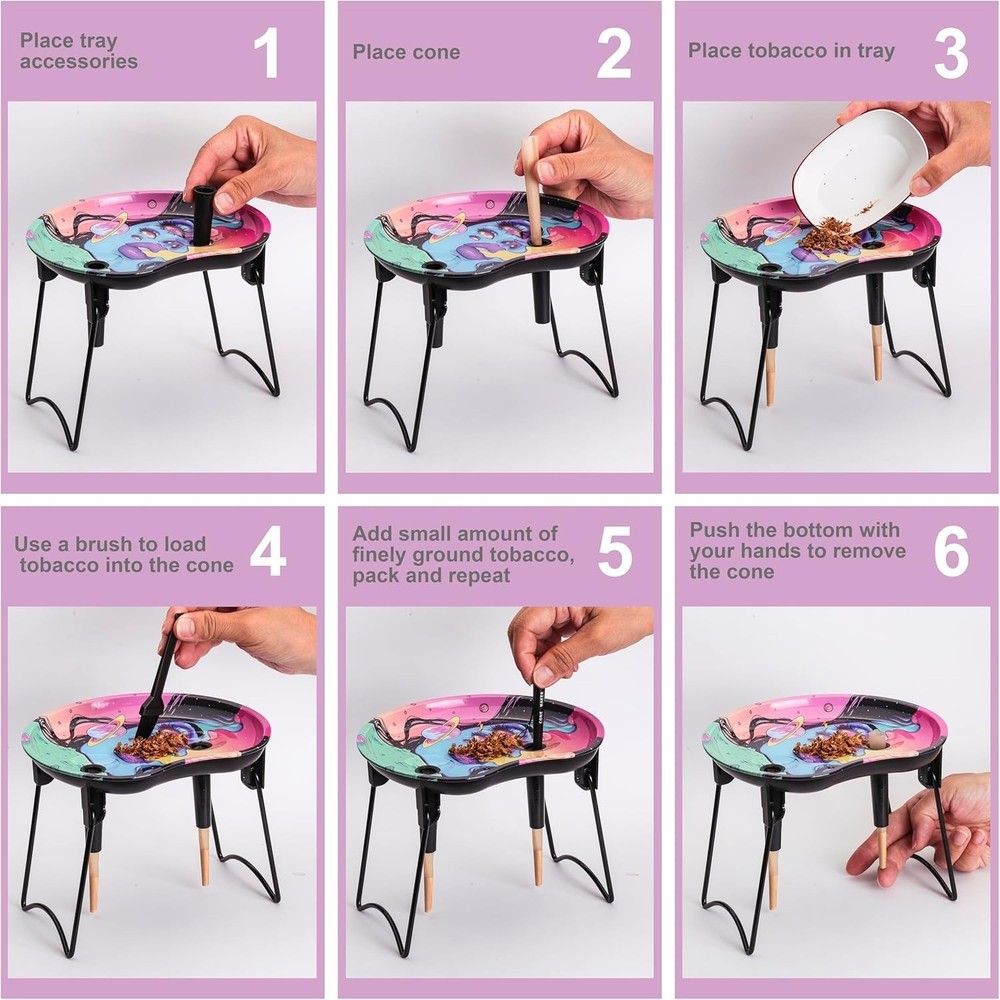 Place tray accessories 1

Place cone 2

Place tobacco in tray 3

Use a brush to load tobacco into the cone 4

Add small amount of finely ground tobacco, pack and repeat 5

Push the bottom with your hands to remove the cone 6