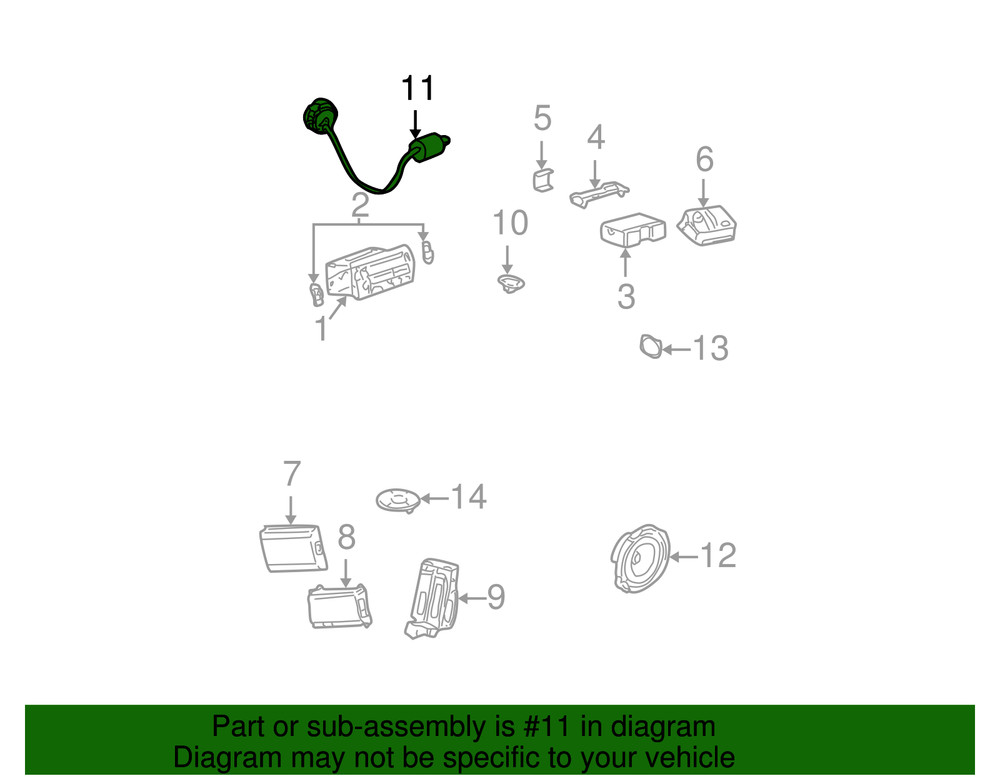 11
5
4
6
2
10
3
1
13
7
14
8
12
9

Part or sub-assembly is #11 in diagram
Diagram may not be specific to your vehicle