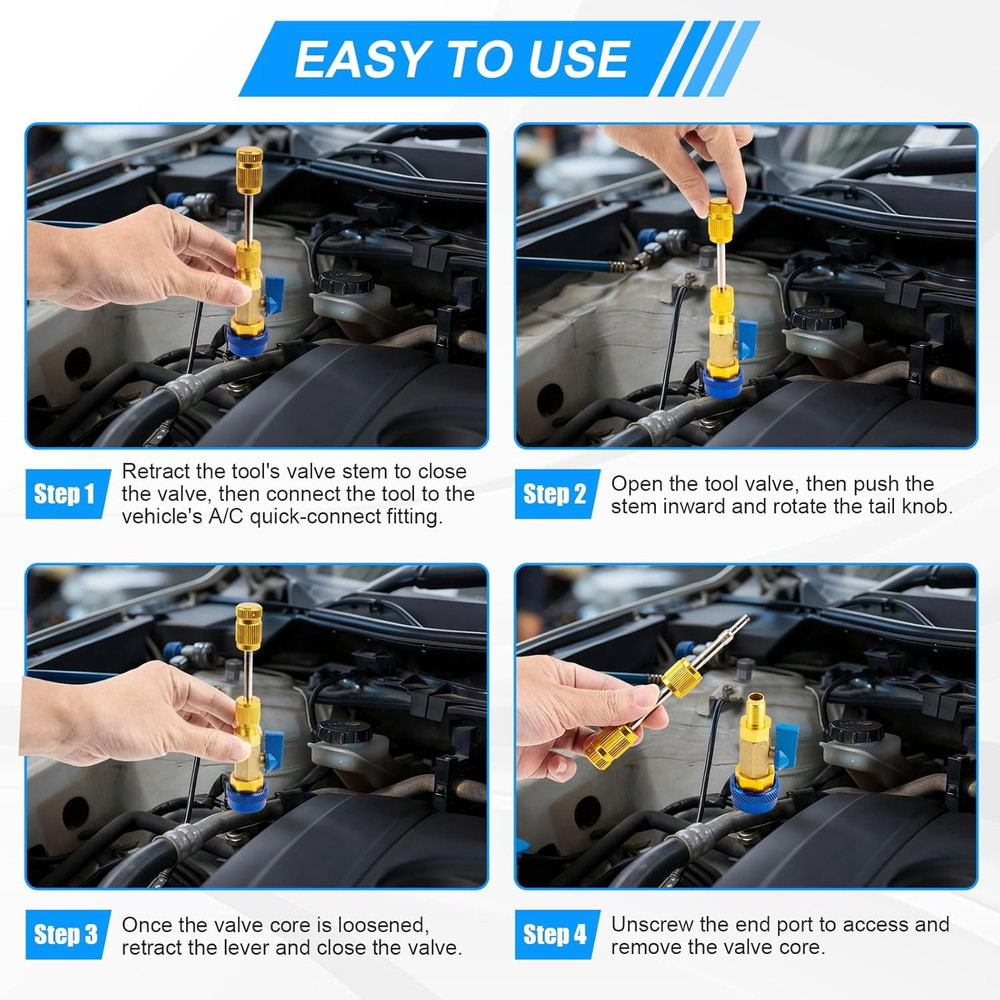 EASY TO USE

Step 1 Retract the tool's valve stem to close the valve, then connect the tool to the vehicle's A/C quick-connect fitting.

Step 2 Open the tool valve, then push the stem inward and rotate the tail knob.

Step 3 Once the valve core is loosened, retract the lever and close the valve.

Step 4 Unscrew the end port to access and remove the valve core.