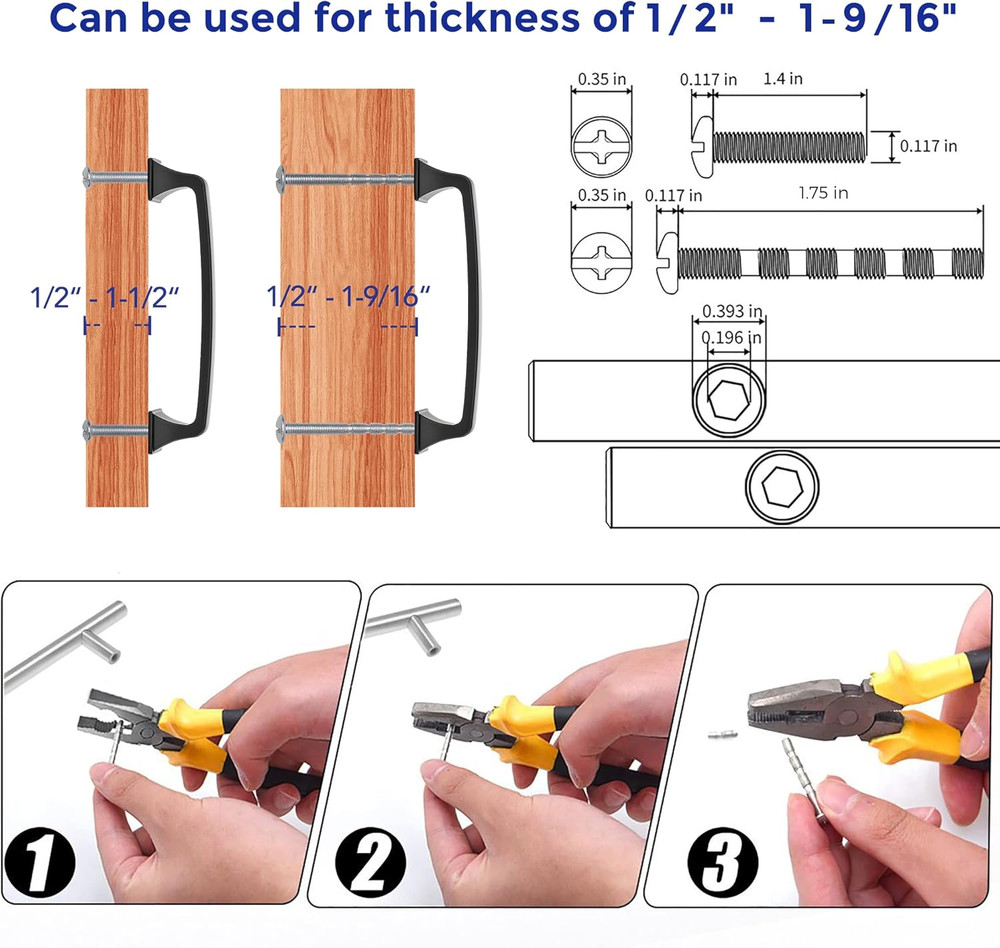 Can be used for thickness of 1/2" - 1-9/16"

1/2" - 1-1/2"

1/2" - 1-9/16"

0.35 in

0.117 in

1.4 in

0.117 in

0.35 in

0.117 in

1.75 in

0.393 in

0.196 in

1

2

3