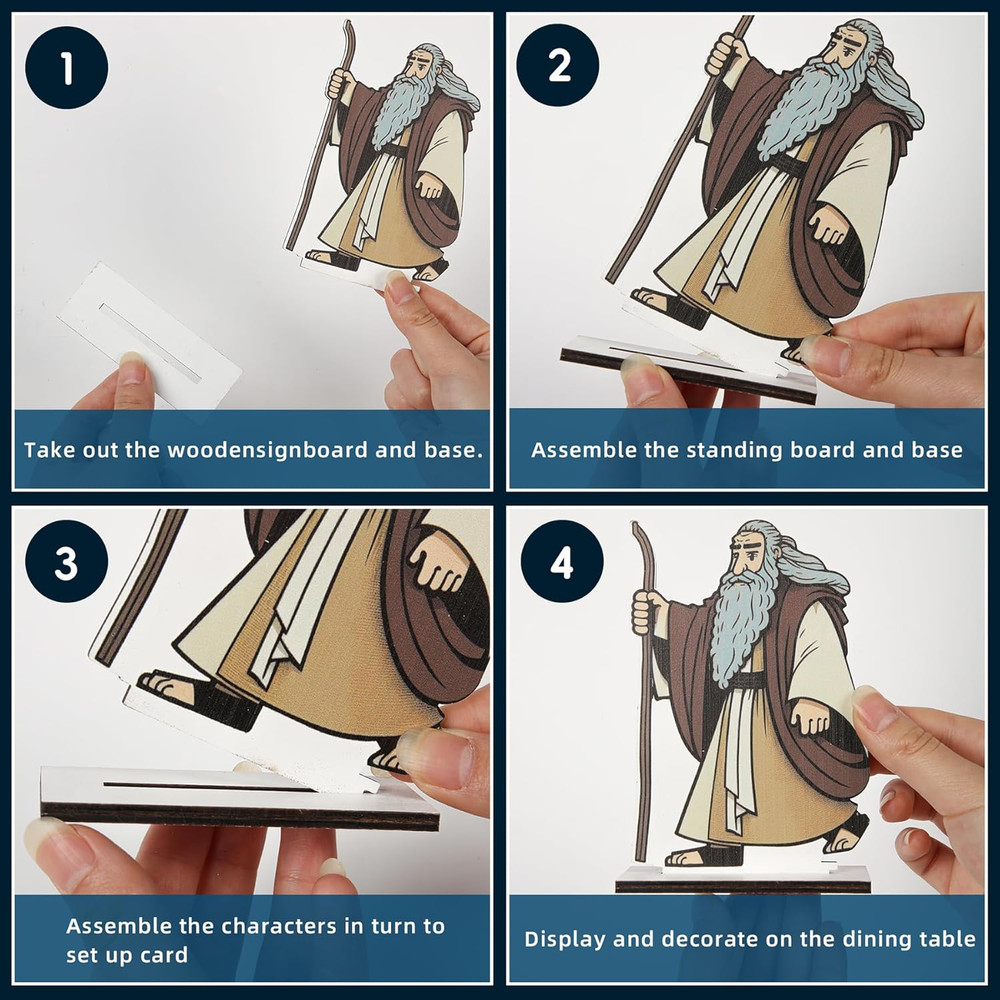 1

Take out the woodensignboard and base.

2

Assemble the standing board and base

3

Assemble the characters in turn to set up card

4

Display and decorate on the dining table