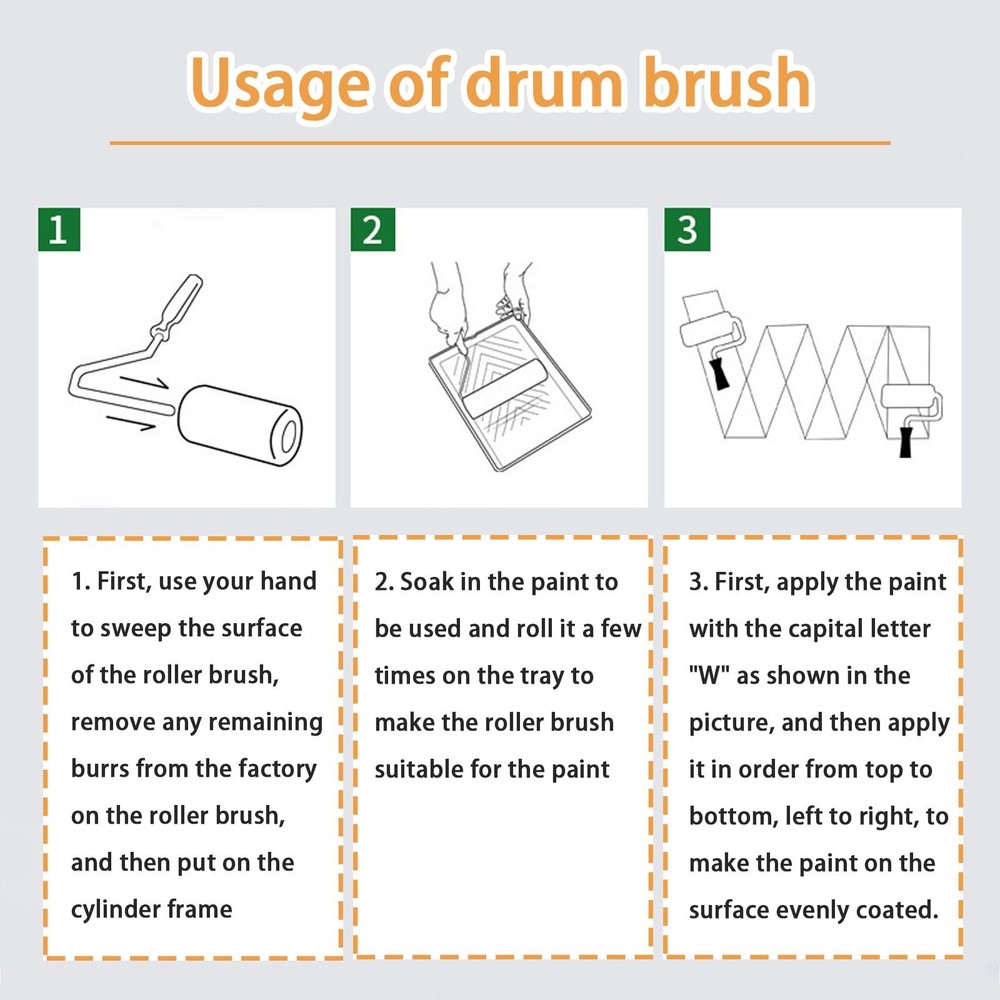 Usage of drum brush

1

2

3

1. First, use your hand to sweep the surface of the roller brush, remove any remaining burrs from the factory on the roller brush, and then put on the cylinder frame

2. Soak in the paint to be used and roll it a few times on the tray to make the roller brush suitable for the paint

3. First, apply the paint with the capital letter "W" as shown in the picture, and then apply it in order from top to bottom, left to right, to make the paint on the surface evenly coated.