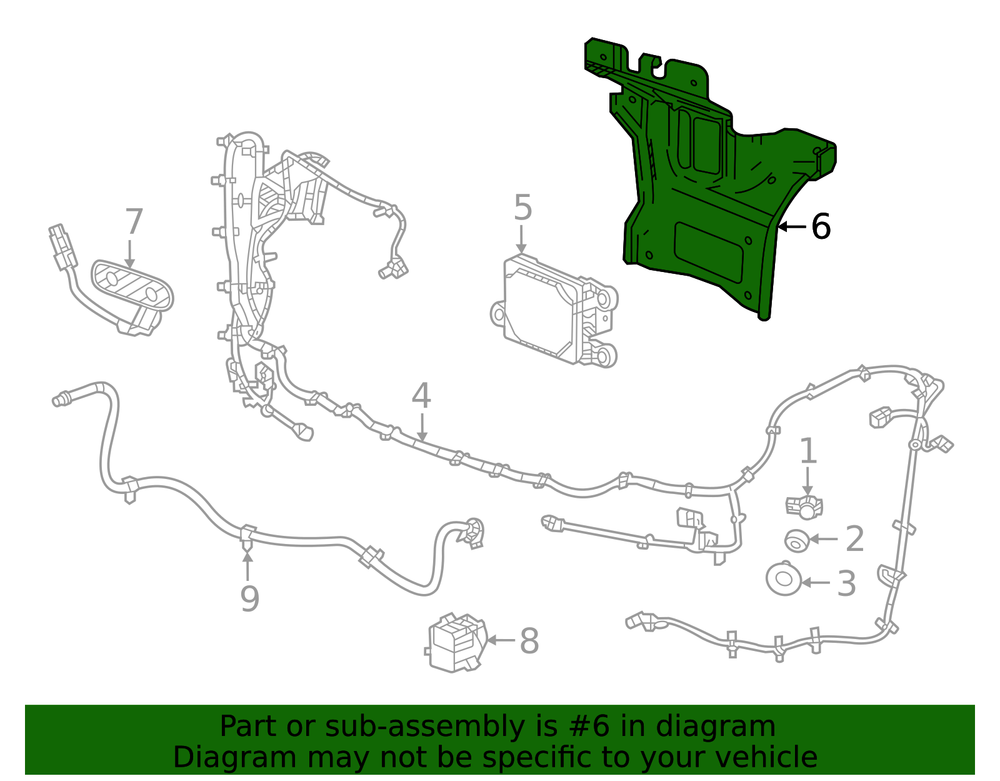 7

5

6

4

1

2

3

9

8

Part or sub-assembly is #6 in diagram
Diagram may not be specific to your vehicle