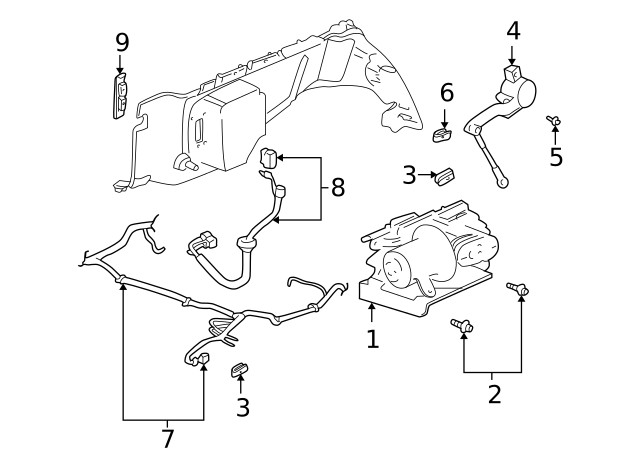 9
4
6
5
3
8
1
2
3
7