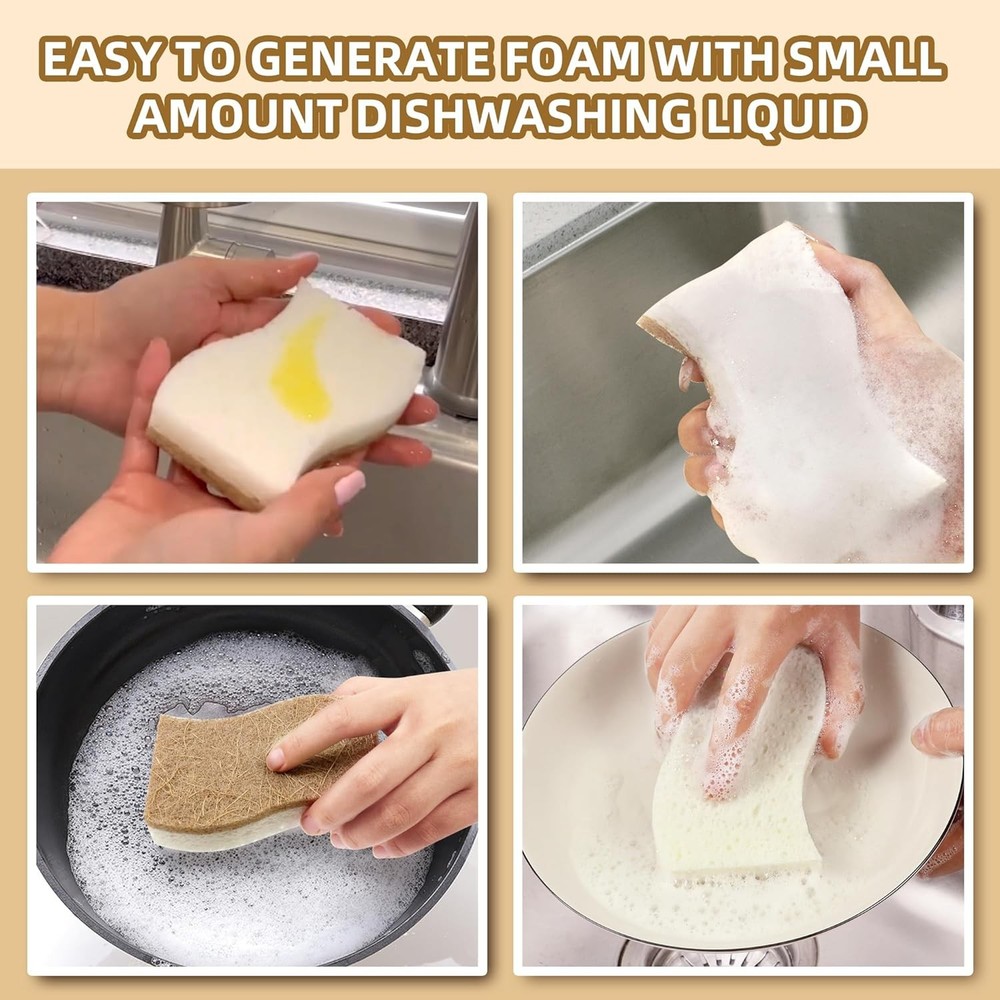 EASY TO GENERATE FOAM WITH SMALL AMOUNT DISHWASHING LIQUID