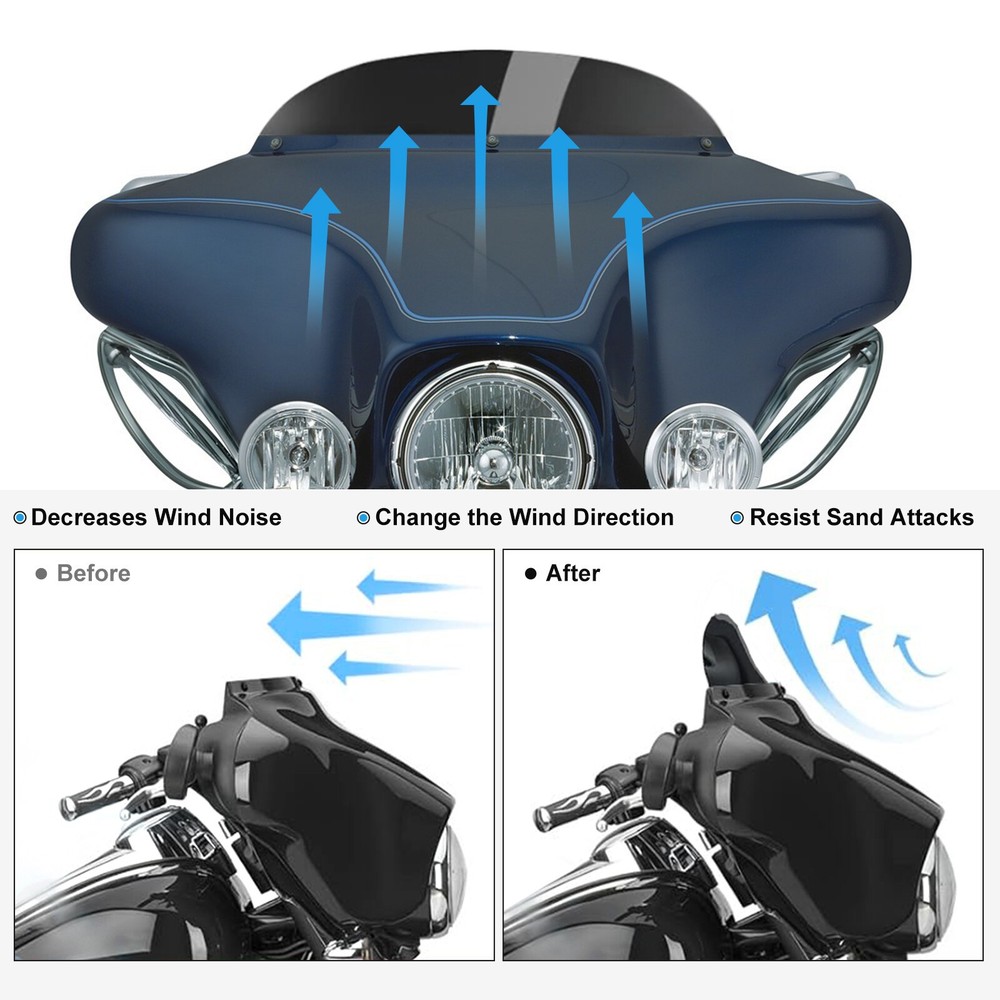 Decreases Wind Noise
Change the Wind Direction
Resist Sand Attacks

Before

After