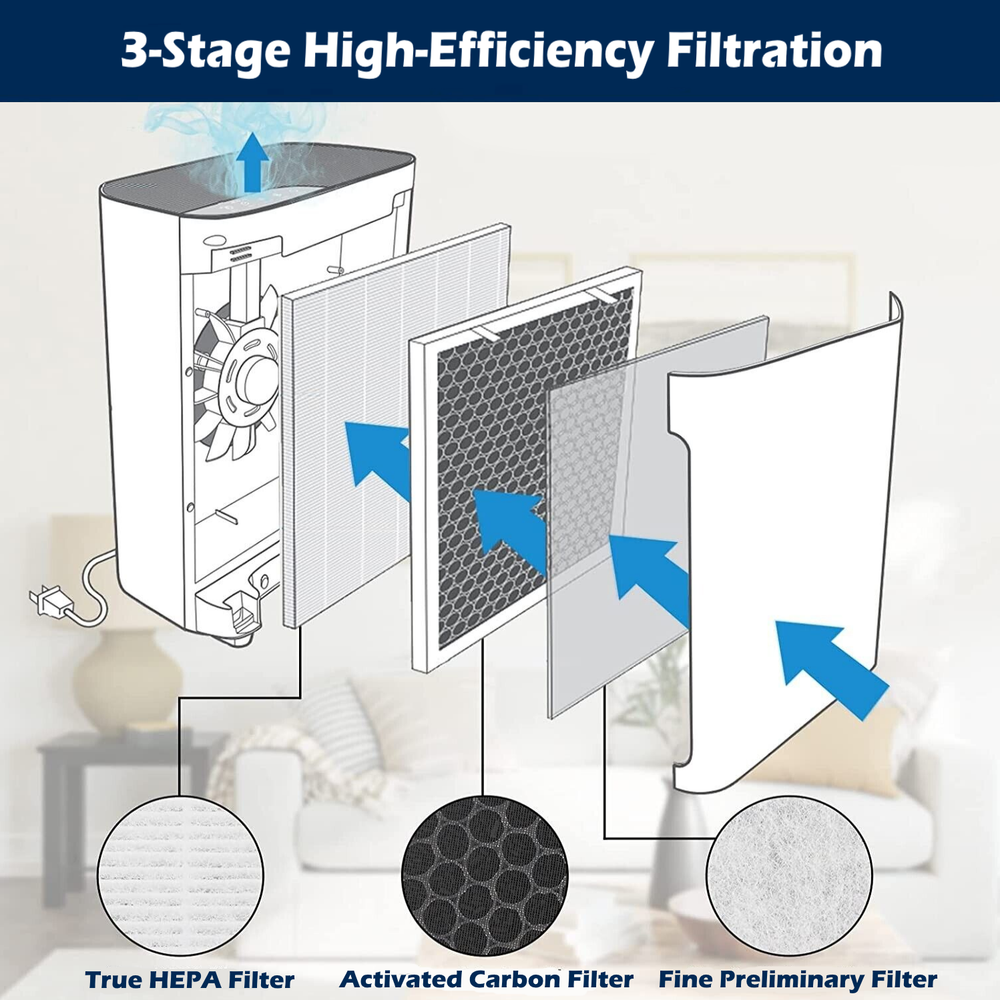 3-Stage High-Efficiency Filtration

True HEPA Filter

Activated Carbon Filter

Fine Preliminary Filter