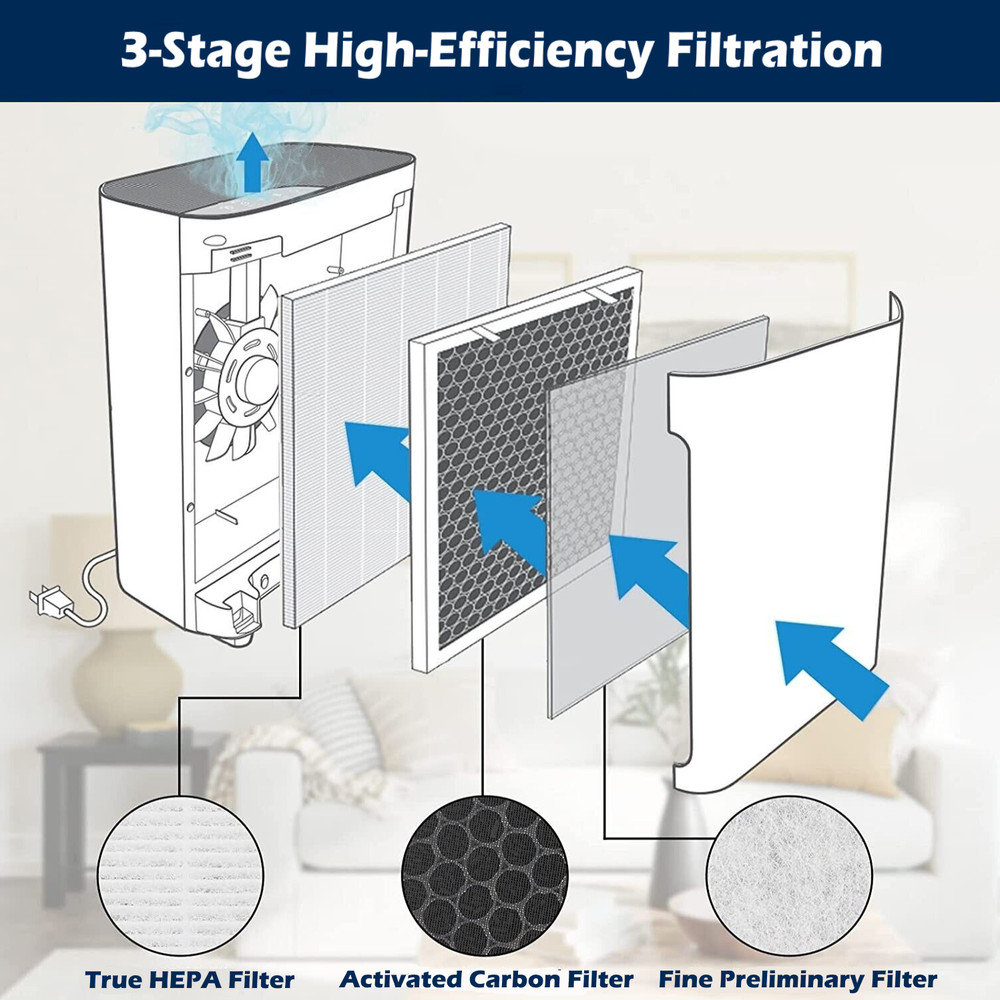 3-Stage High-Efficiency Filtration

True HEPA Filter

Activated Carbon Filter

Fine Preliminary Filter