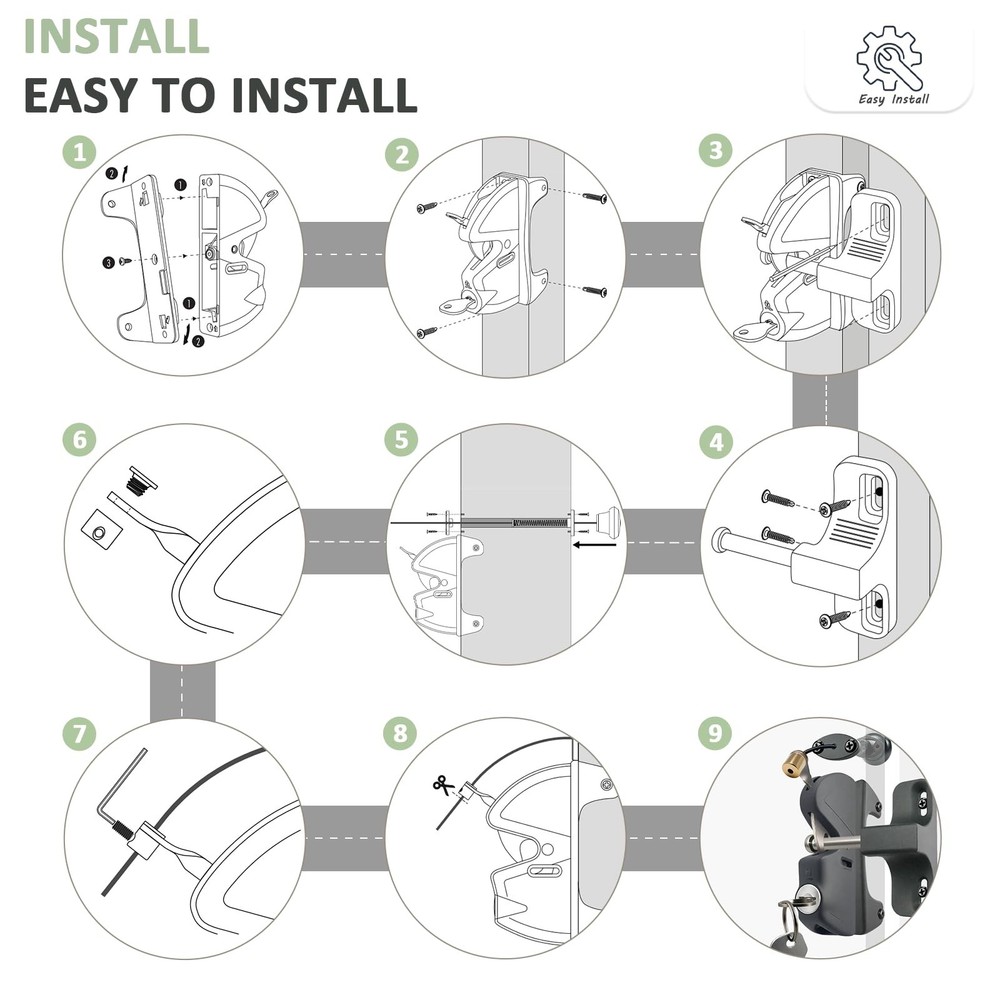 INSTALL
EASY TO INSTALL

Easy Install

1
2
1
3
1
2

2

3

6

5

4

7

8

9