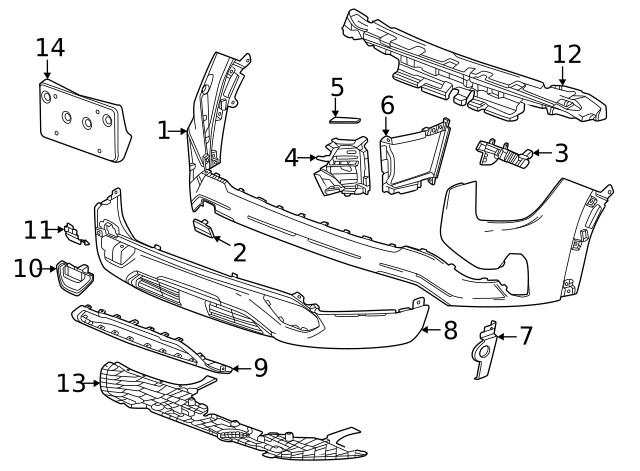 14
12
5
6
1
4
3
11
2
10
8
7
9
13