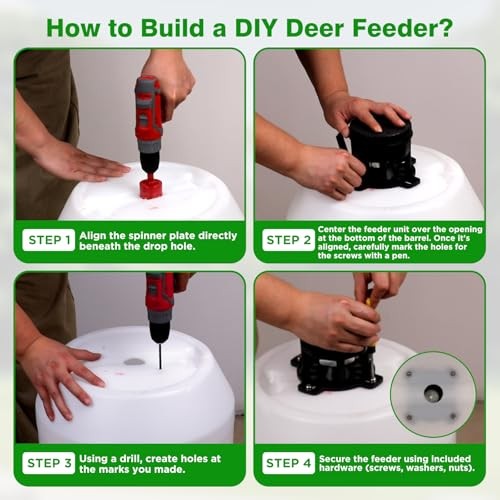 How to Build a DIY Deer Feeder?

STEP 1 Align the spinner plate directly beneath the drop hole.

STEP 2 Center the feeder unit over the opening at the bottom of the barrel. Once it's aligned, carefully mark the holes for the screws with a pen.

STEP 3 Using a drill, create holes at the marks you made.

STEP 4 Secure the feeder using included hardware (screws, washers, nuts).