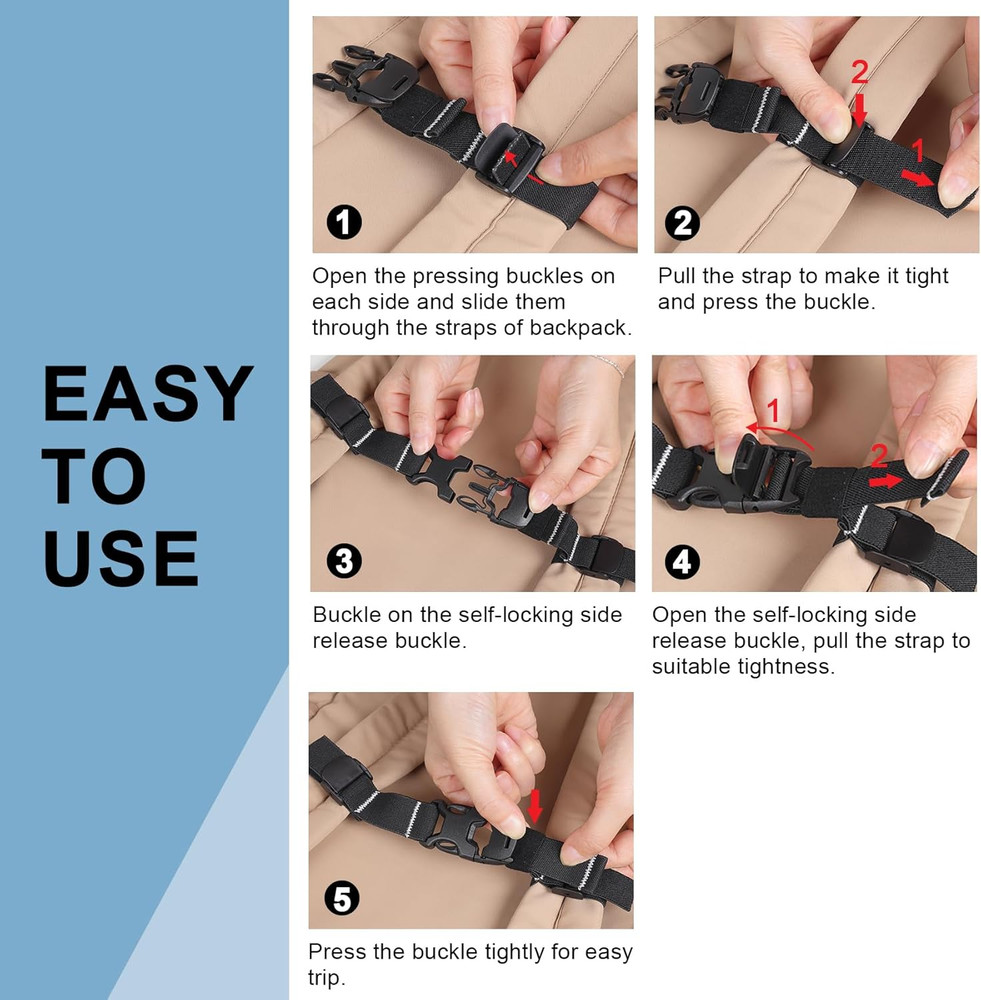 EASY TO USE

1

Open the pressing buckles on each side and slide them through the straps of backpack.

2

1

2

Pull the strap to make it tight and press the buckle.

3

Buckle on the self-locking side release buckle.

1

2

4

Open the self-locking side release buckle, pull the strap to suitable tightness.

5

Press the buckle tightly for easy trip.