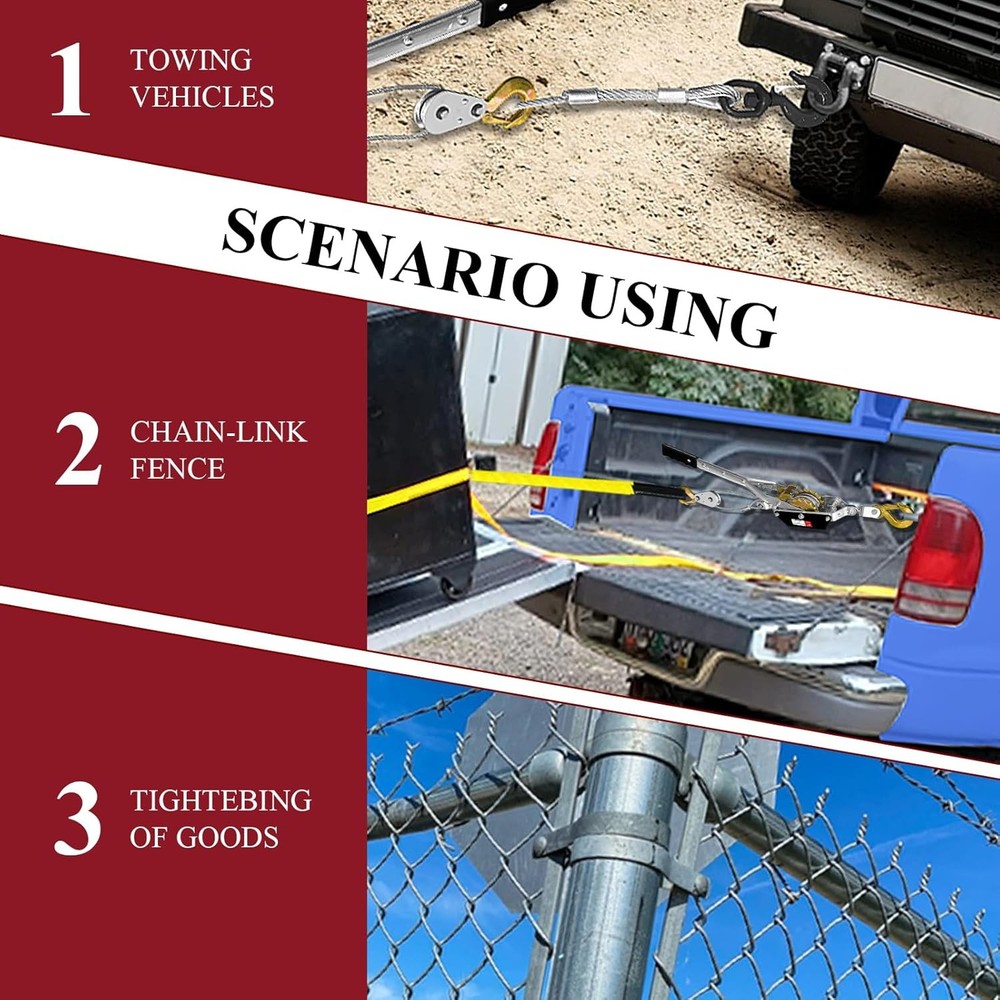 1 TOWING VEHICLES

SCENARIO USING

2 CHAIN-LINK FENCE

3 TIGHTEBING OF GOODS