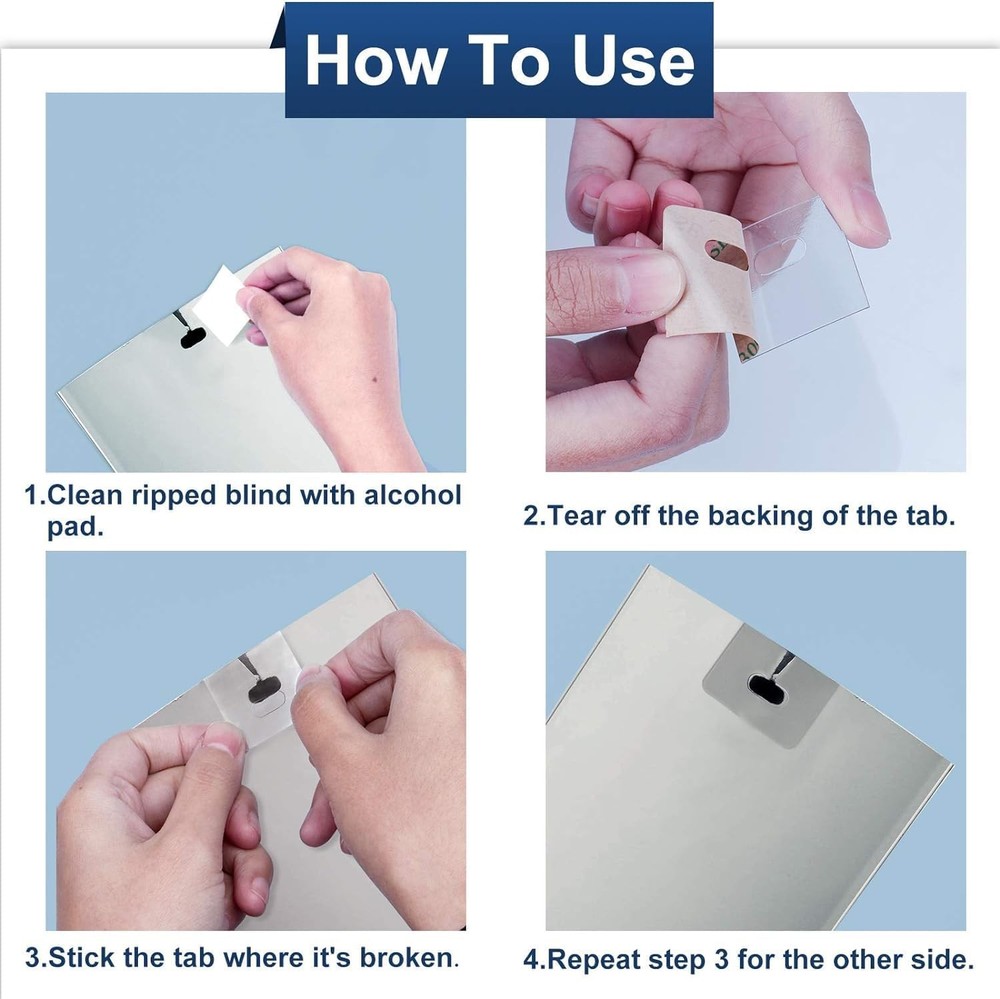 How To Use

1.Clean ripped blind with alcohol pad.

2.Tear off the backing of the tab.

3.Stick the tab where it's broken.

4.Repeat step 3 for the other side.