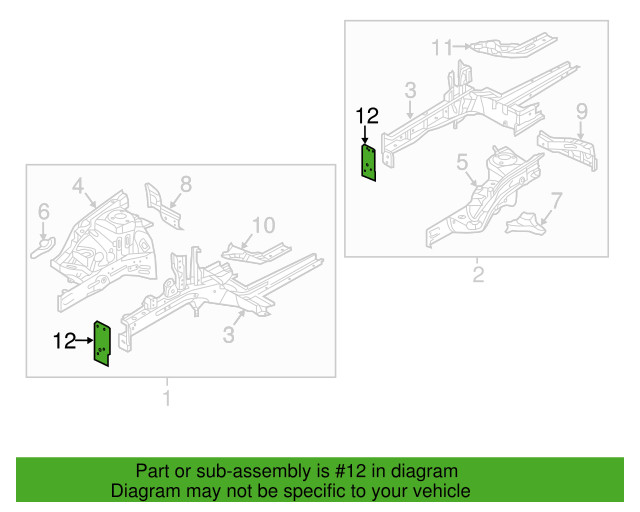 11
3
12
9
5
7
2
4
8
6
10
3
12
1

Part or sub-assembly is #12 in diagram
Diagram may not be specific to your vehicle