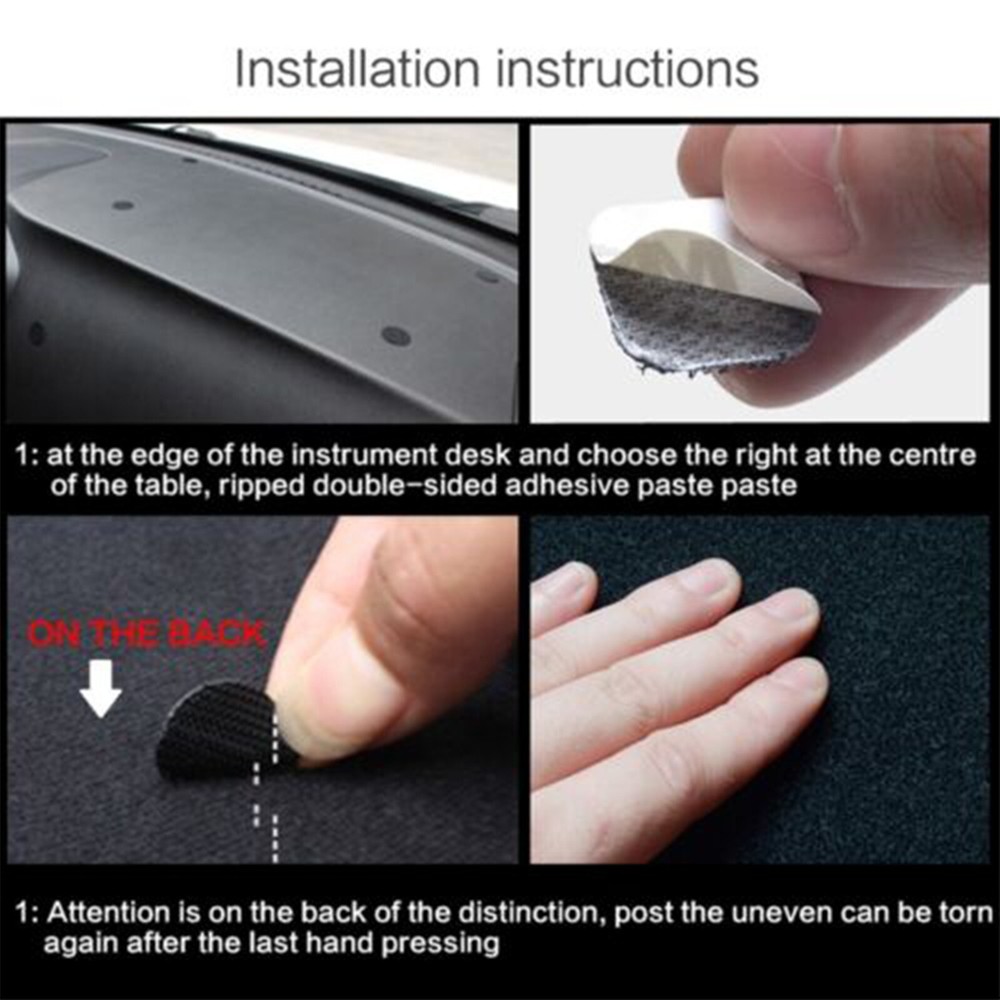 Installation instructions

1: at the edge of the instrument desk and choose the right at the centre of the table, ripped double-sided adhesive paste paste

ON THE BACK

1: Attention is on the back of the distinction, post the uneven can be torn again after the last hand pressing