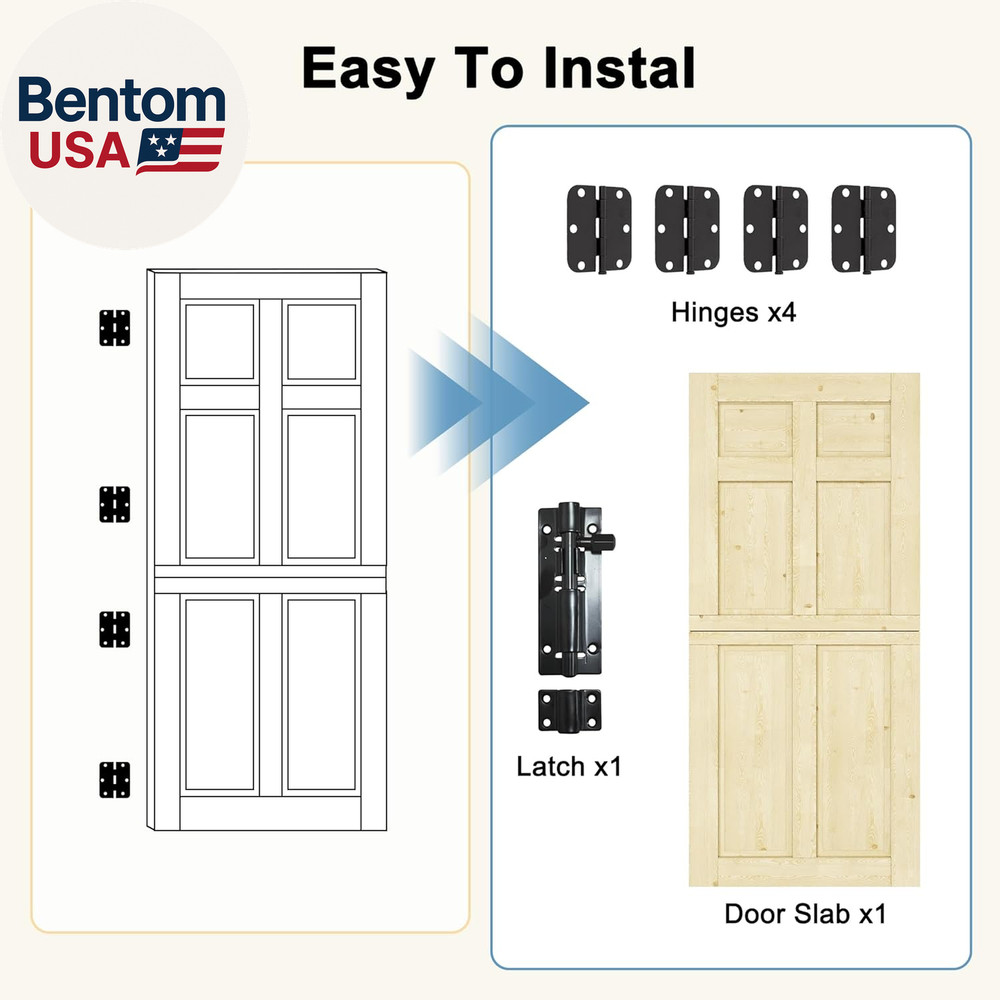 Bentom
USA

Easy To Instal

Hinges x4

Latch x1

Door Slab x1