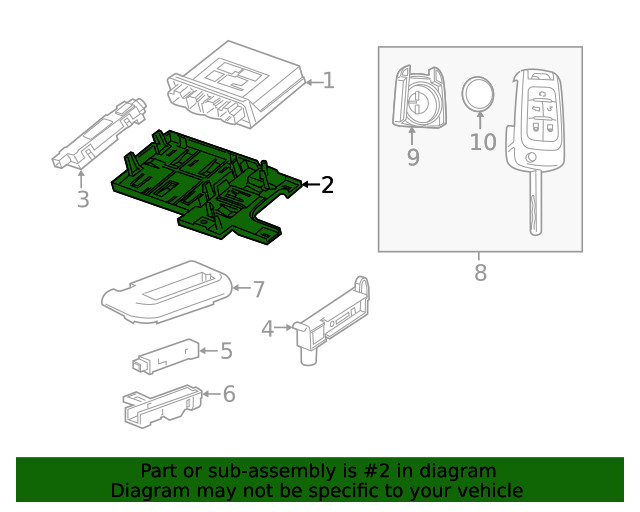 1
3
2
9
10
8
7
4
5
6

Part or sub-assembly is #2 in diagram
Diagram may not be specific to your vehicle