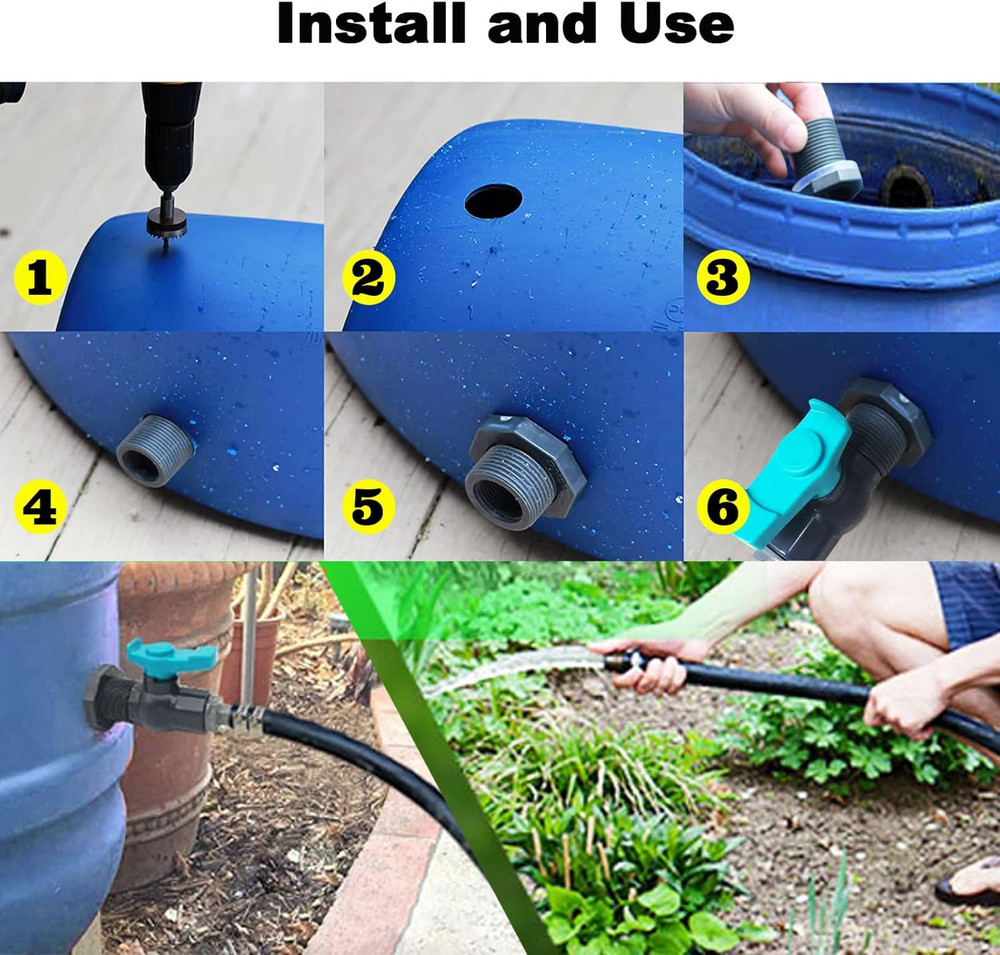 Install and Use

1

2

3

4

5

6