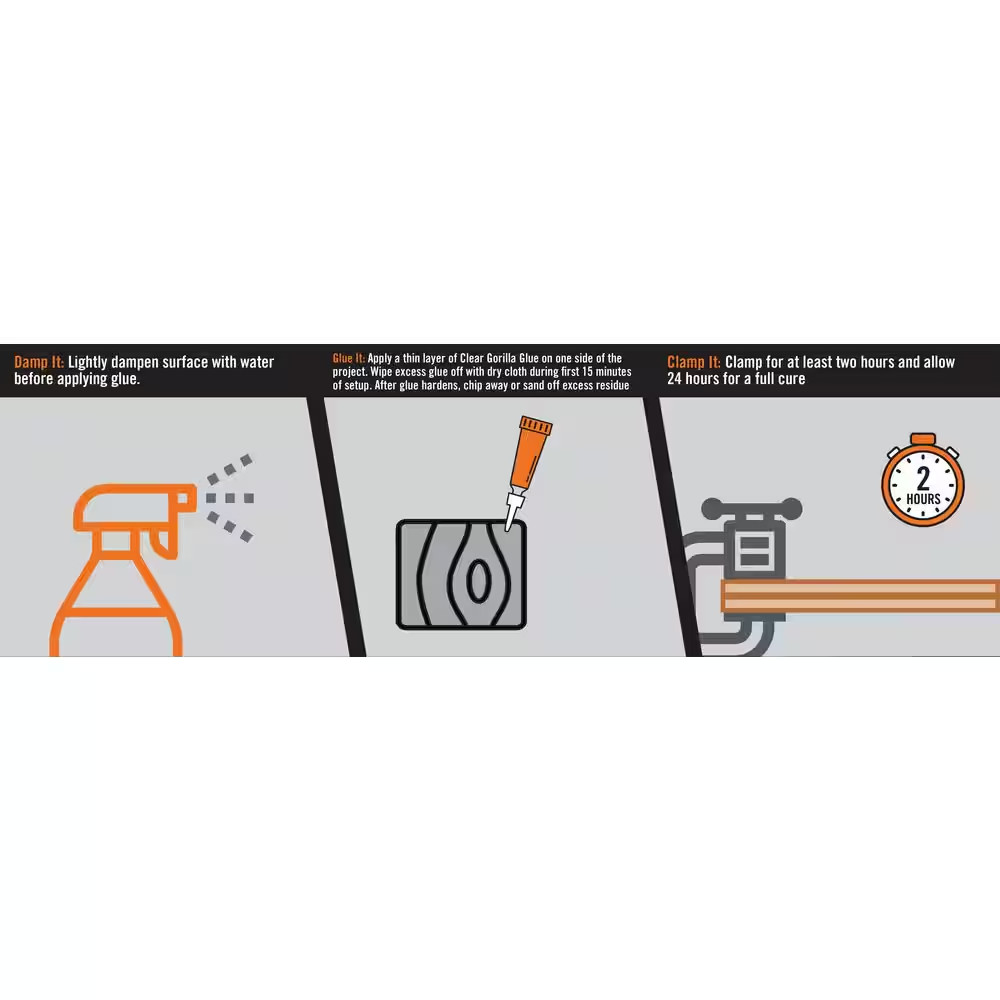 Damp It: Lightly dampen surface with water before applying glue.

Glue It: Apply a thin layer of Clear Gorilla Glue on one side of the project. Wipe excess glue off with dry cloth during first 15 minutes of setup. After glue hardens, chip away or sand off excess residue

Clamp It: Clamp for at least two hours and allow 24 hours for a full cure

2 HOURS