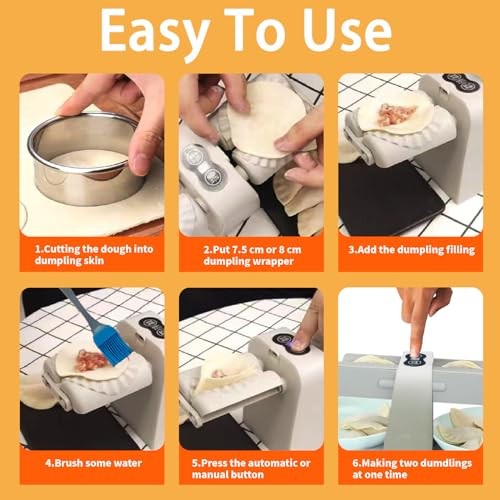 Easy To Use

1.Cutting the dough into dumpling skin

2.Put 7.5 cm or 8 cm dumpling wrapper

3.Add the dumpling filling

4.Brush some water

5.Press the automatic or manual button

6.Making two dumdlings at one time