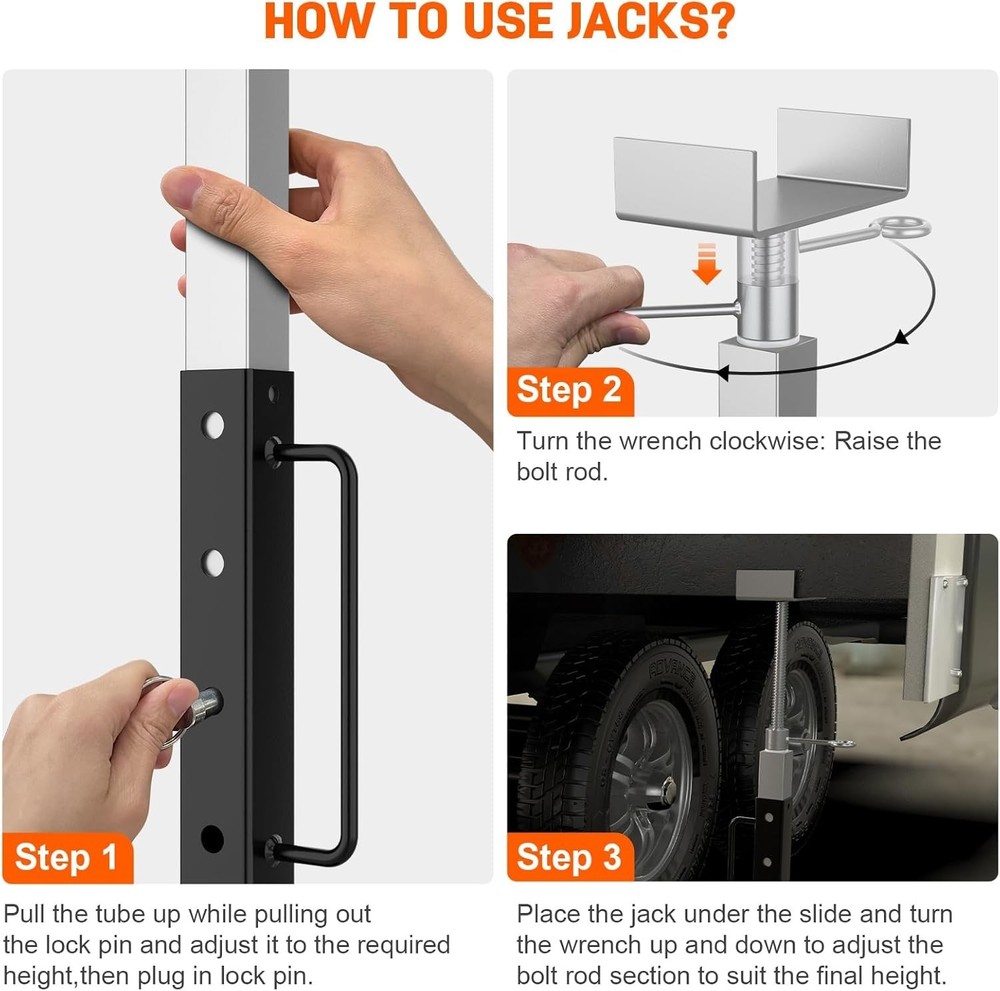 HOW TO USE JACKS?

Step 1

Pull the tube up while pulling out the lock pin and adjust it to the required height,then plug in lock pin.

Step 2

Turn the wrench clockwise: Raise the bolt rod.

Step 3

Place the jack under the slide and turn the wrench up and down to adjust the bolt rod section to suit the final height.