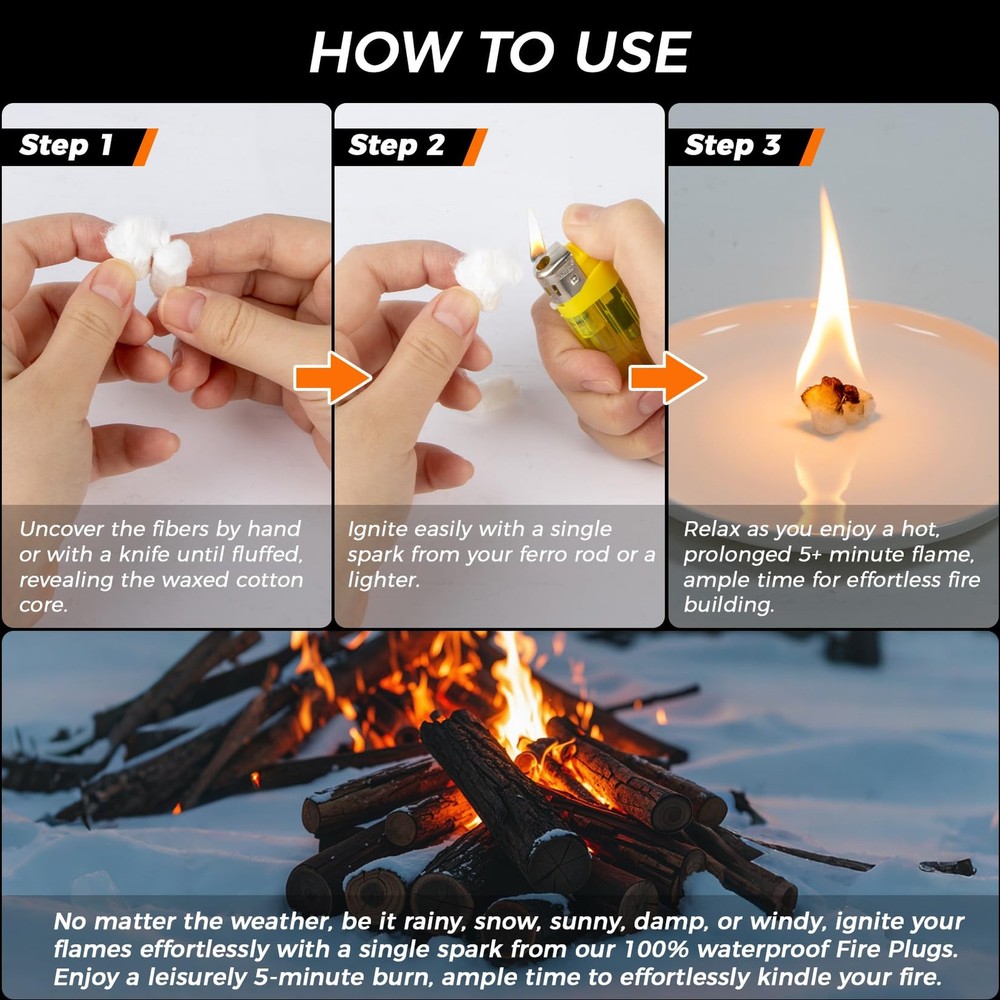 HOW TO USE

Step 1

Uncover the fibers by hand or with a knife until fluffed, revealing the waxed cotton core.

Step 2

Ignite easily with a single spark from your ferro rod or a lighter.

Step 3

Relax as you enjoy a hot, prolonged 5+ minute flame, ample time for effortless fire building.

No matter the weather, be it rainy, snow, sunny, damp, or windy, ignite your flames effortlessly with a single spark from our 100% waterproof Fire Plugs. Enjoy a leisurely 5-minute burn, ample time to effortlessly kindle your fire.