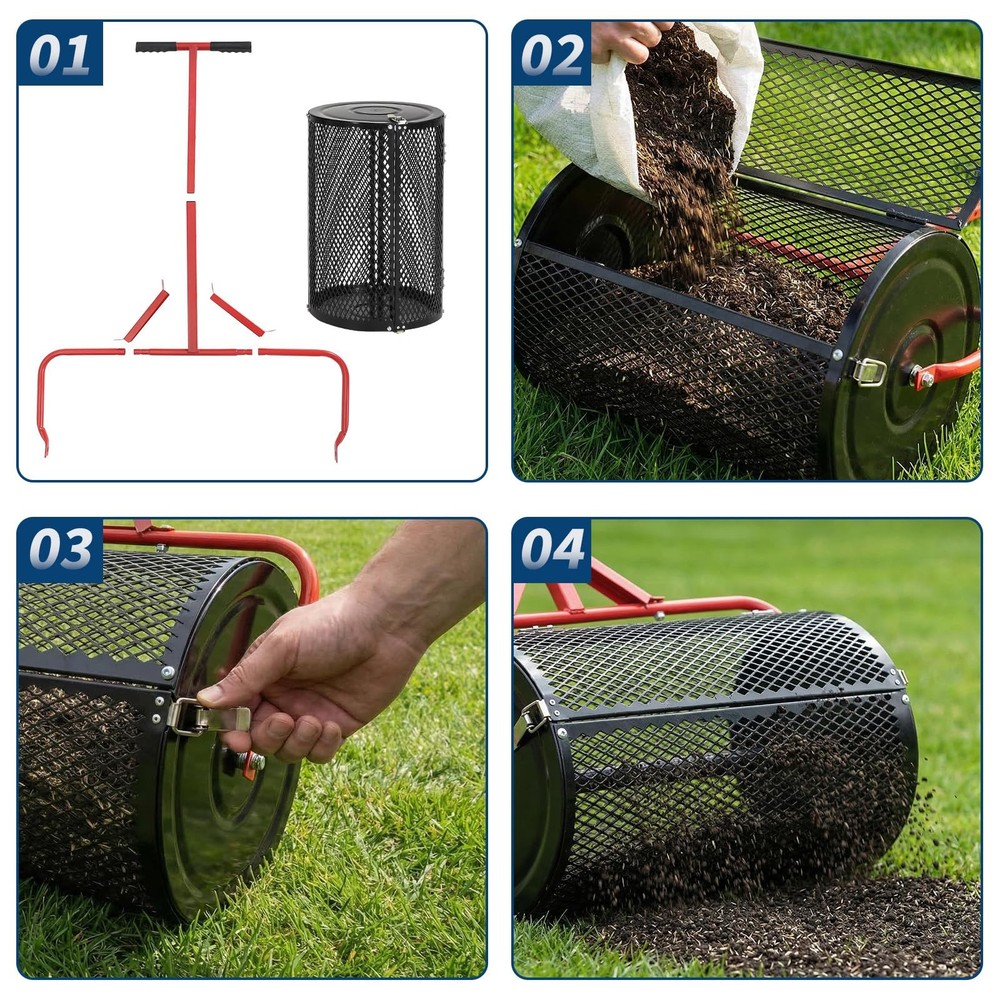 01

02

03

04