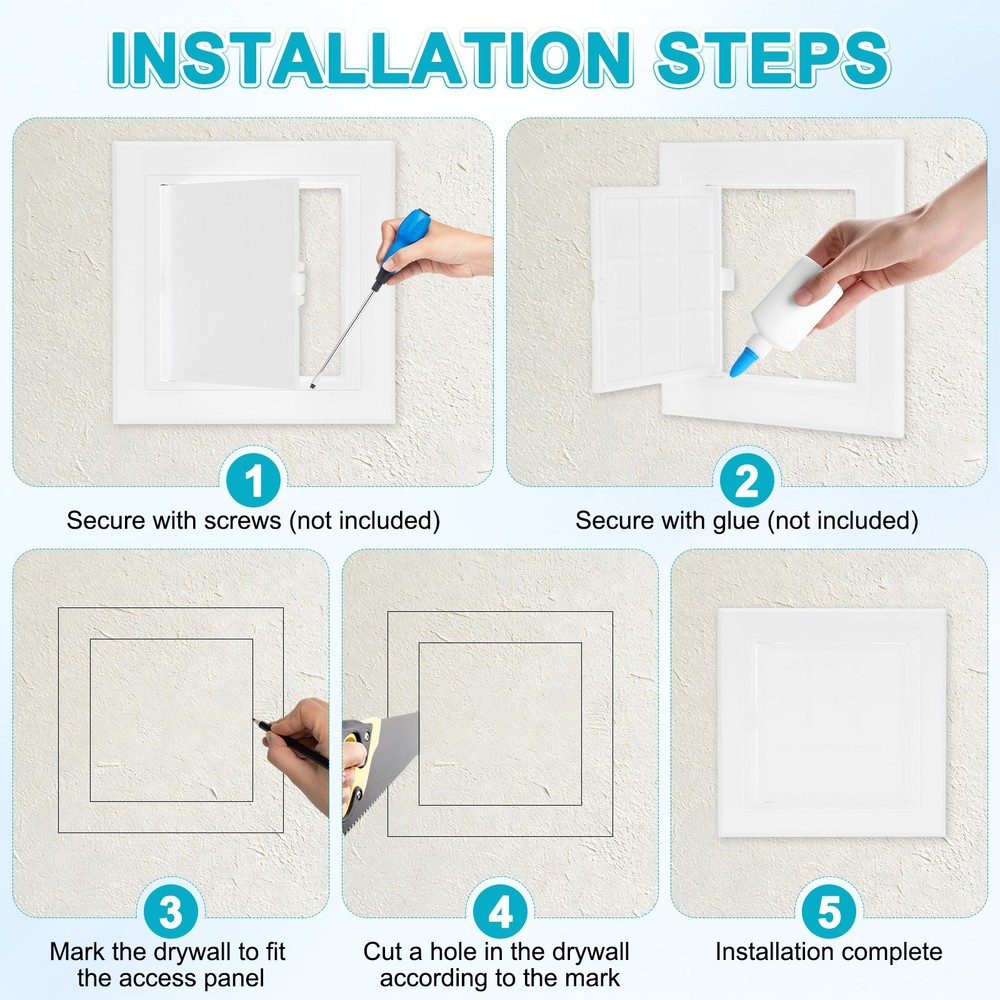 INSTALLATION STEPS

1
Secure with screws (not included)

2
Secure with glue (not included)

3
Mark the drywall to fit the access panel

4
Cut a hole in the drywall according to the mark

5
Installation complete