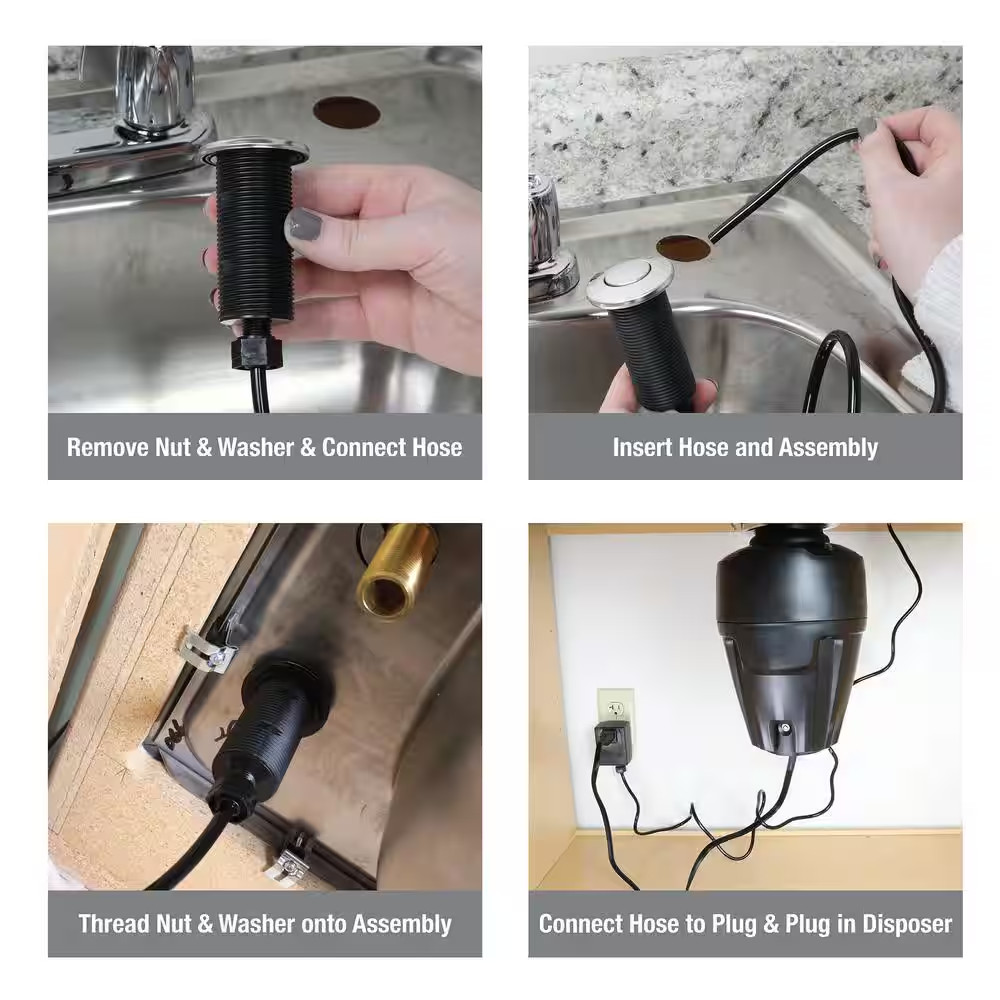 Remove Nut & Washer & Connect Hose

Insert Hose and Assembly

Thread Nut & Washer onto Assembly

Connect Hose to Plug & Plug in Disposer