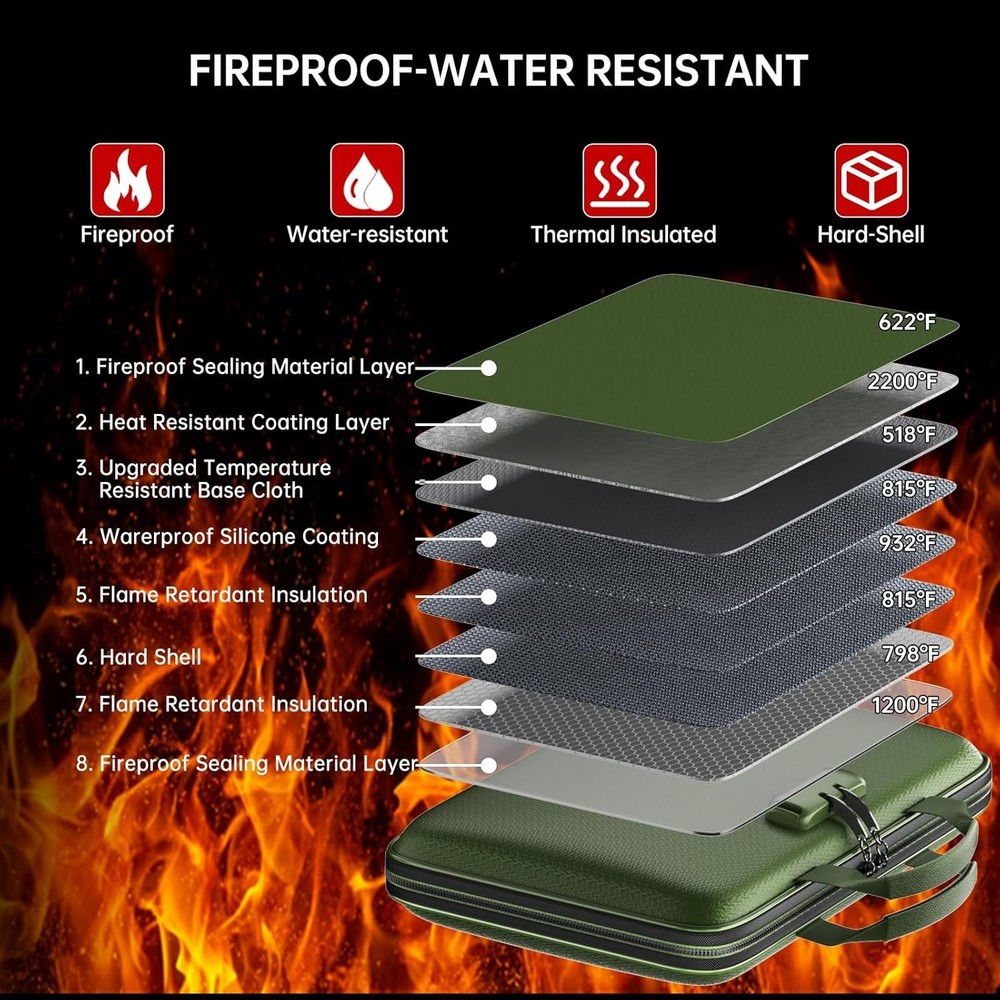 FIREPROOF-WATER RESISTANT

Fireproof

Water-resistant

Thermal Insulated

Hard-Shell

1. Fireproof Sealing Material Layer

2. Heat Resistant Coating Layer

3. Upgraded Temperature Resistant Base Cloth

4. Warerproof Silicone Coating

5. Flame Retardant Insulation

6. Hard Shell

7. Flame Retardant Insulation

8. Fireproof Sealing Material Layer

622°F

2200°F

518°F

815°F

932°F

815°F

798°F

1200°F