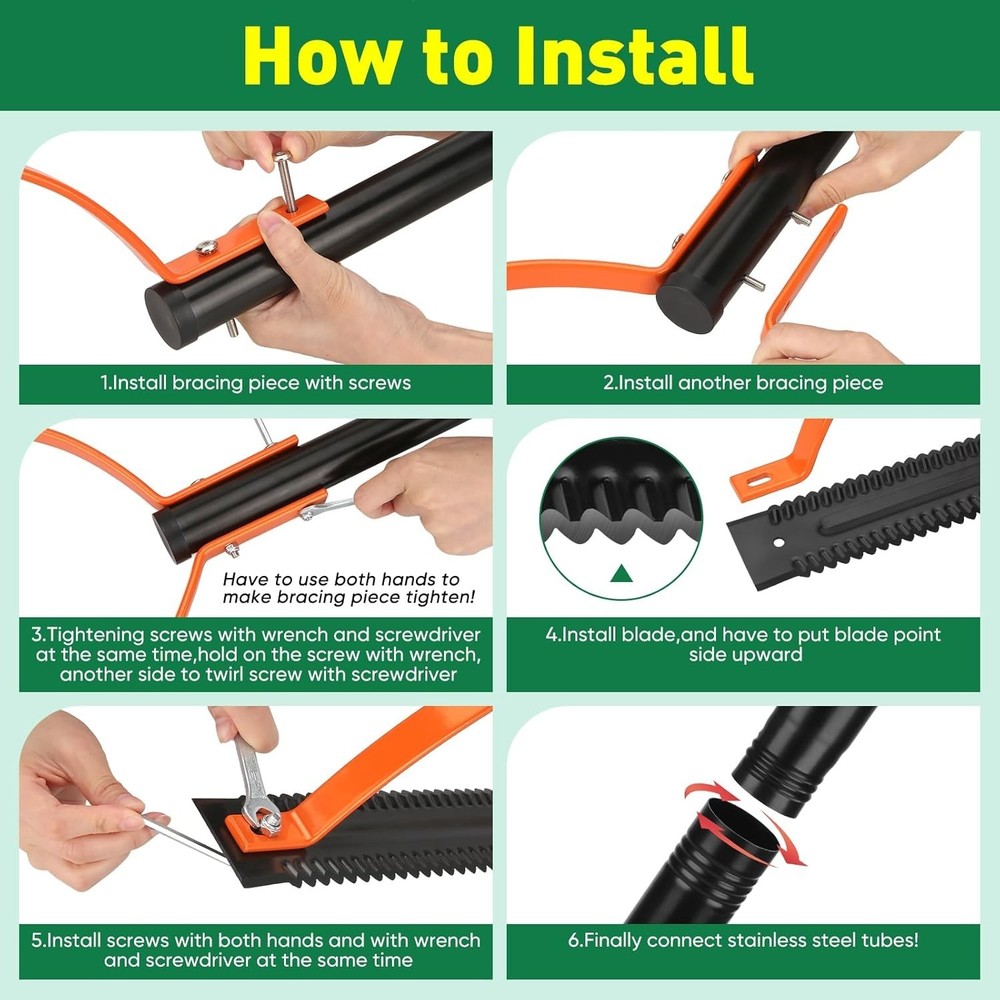 How to Install

1.Install bracing piece with screws

2.Install another bracing piece

Have to use both hands to make bracing piece tighten!

3.Tightening screws with wrench and screwdriver at the same time,hold on the screw with wrench, another side to twirl screw with screwdriver

4.Install blade,and have to put blade point side upward

5.Install screws with both hands and with wrench and screwdriver at the same time

6.Finally connect stainless steel tubes!