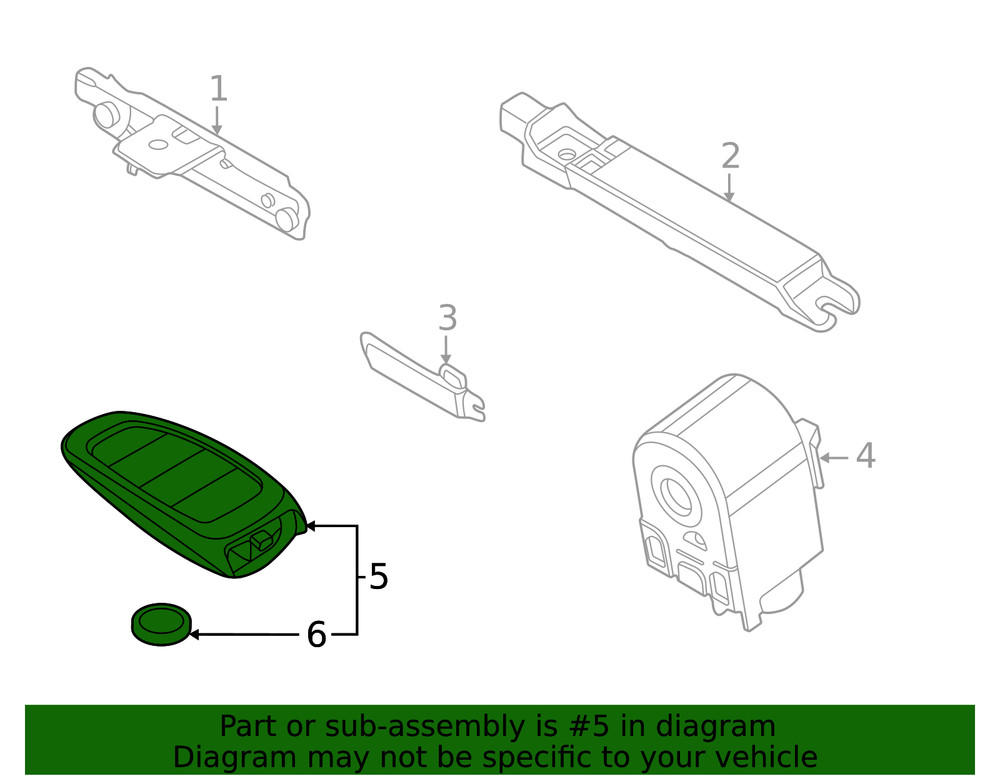 1

2

3

4

5

6

Part or sub-assembly is #5 in diagram
Diagram may not be specific to your vehicle