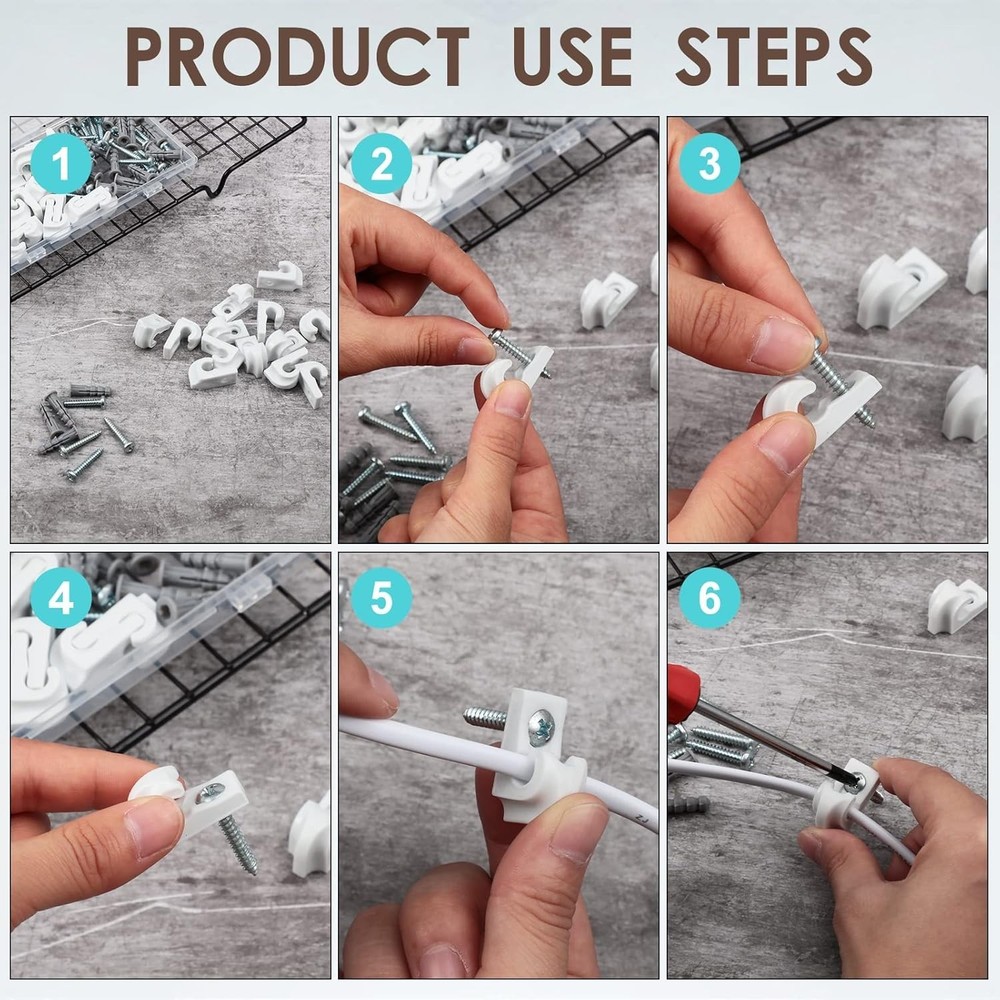 PRODUCT USE STEPS

1

2

3

4

5

6