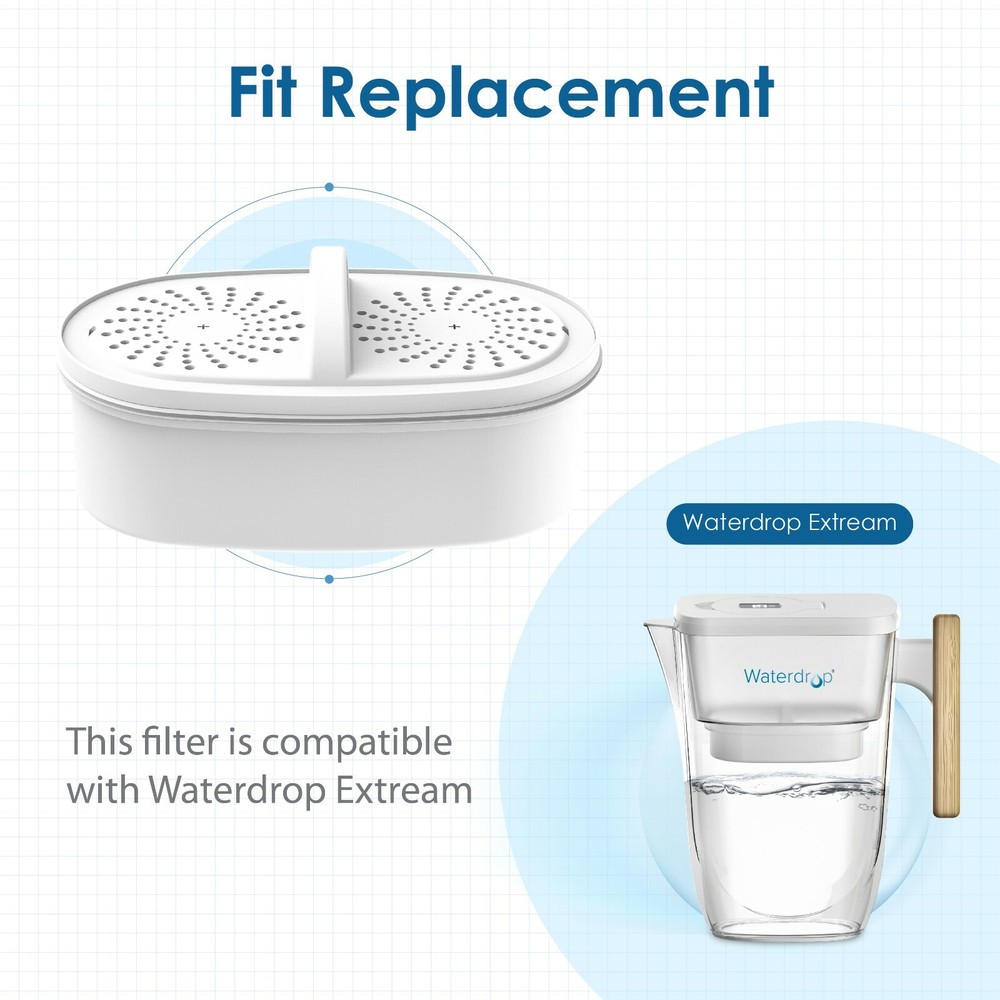 Fit Replacement

Waterdrop Extream

Waterdrop

This filter is compatible with Waterdrop Extream