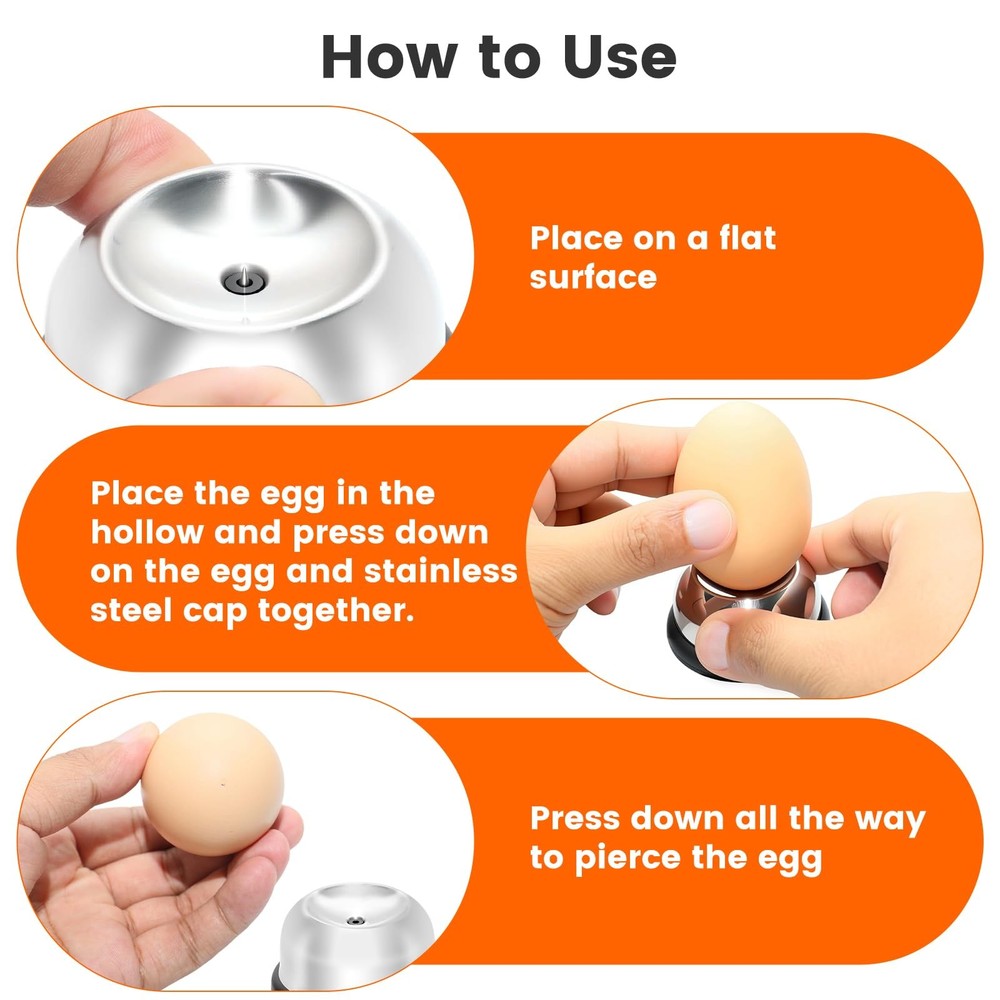 How to Use

Place on a flat surface

Place the egg in the hollow and press down on the egg and stainless steel cap together.

Press down all the way to pierce the egg