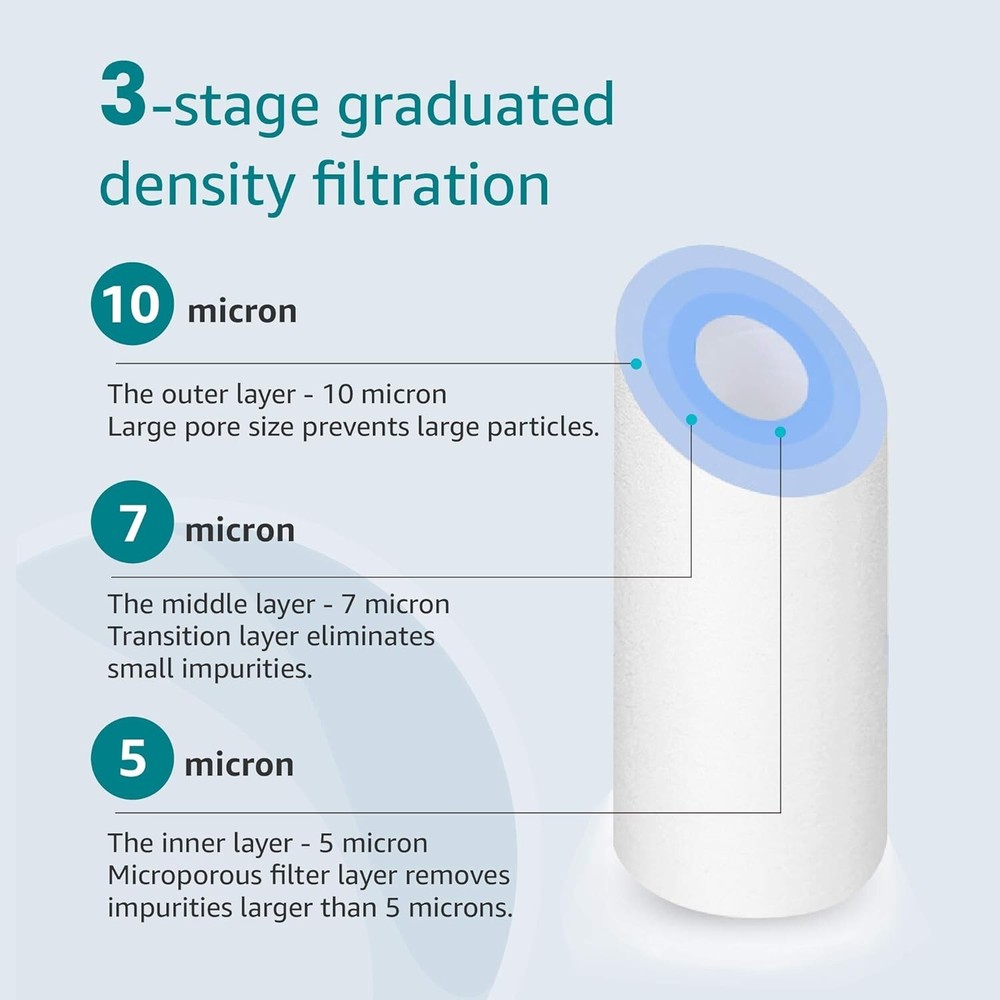 3-stage graduated density filtration

10 micron

The outer layer - 10 micron
Large pore size prevents large particles.

7 micron

The middle layer - 7 micron
Transition layer eliminates small impurities.

5 micron

The inner layer - 5 micron
Microporous filter layer removes impurities larger than 5 microns.