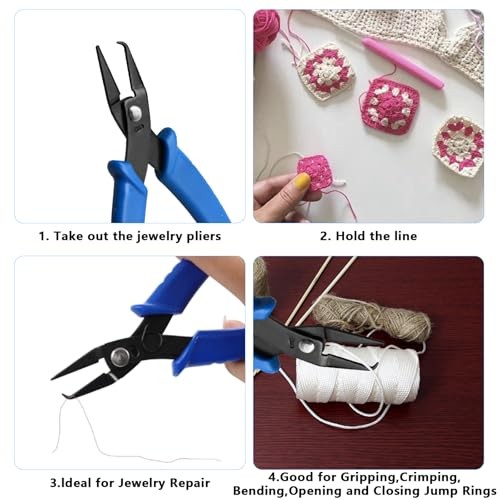 1. Take out the jewelry pliers

2. Hold the line

3.Ideal for Jewelry Repair

4.Good for Gripping,Crimping, Bending,Opening and Closing Jump Rings