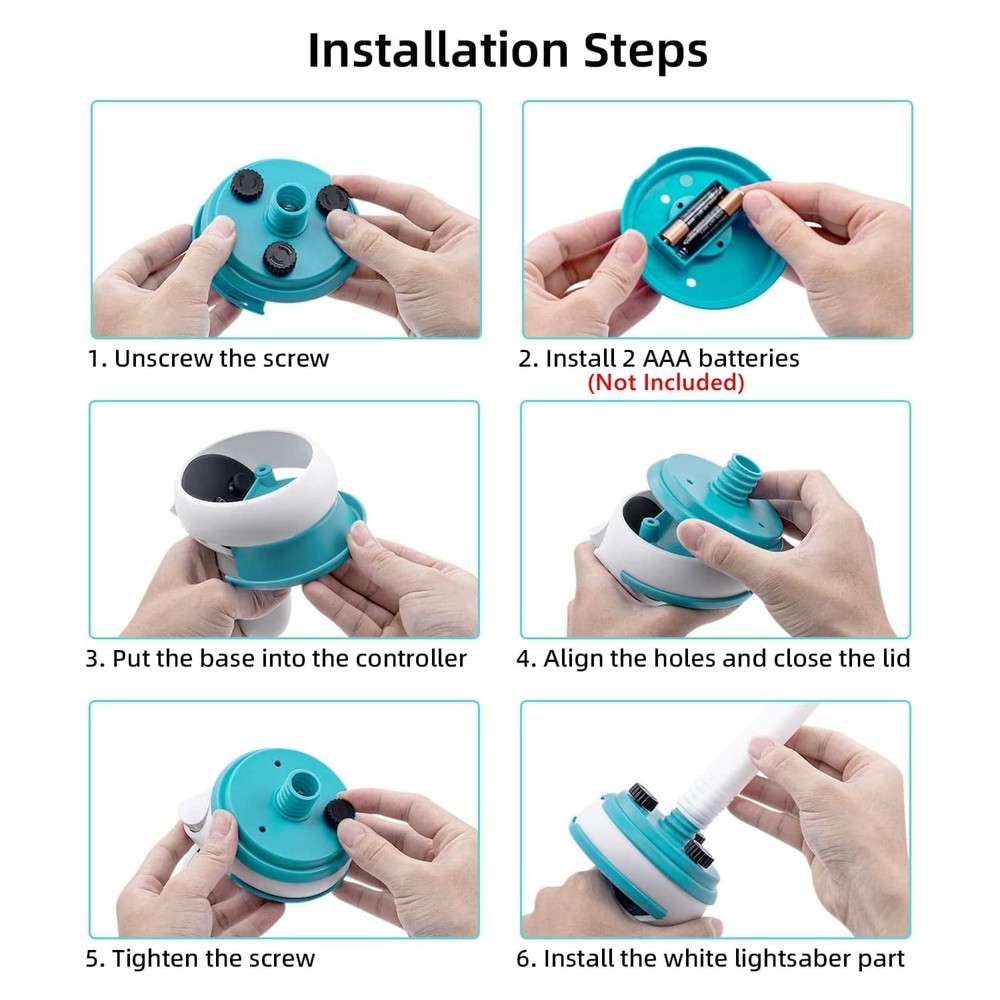 Installation Steps

1. Unscrew the screw

2. Install 2 AAA batteries
(Not Included)

3. Put the base into the controller

4. Align the holes and close the lid

5. Tighten the screw

6. Install the white lightsaber part