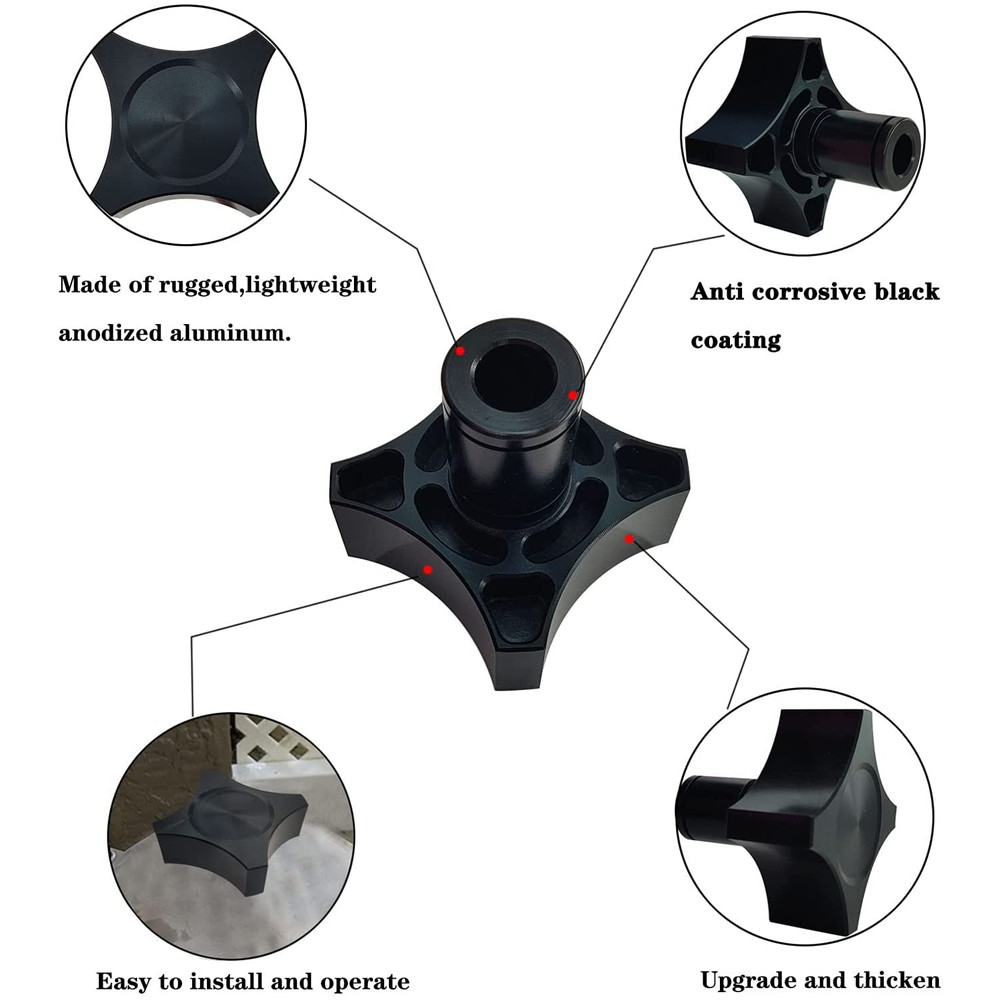 Made of rugged,lightweight anodized aluminum.

Anti corrosive black coating

Easy to install and operate

Upgrade and thicken